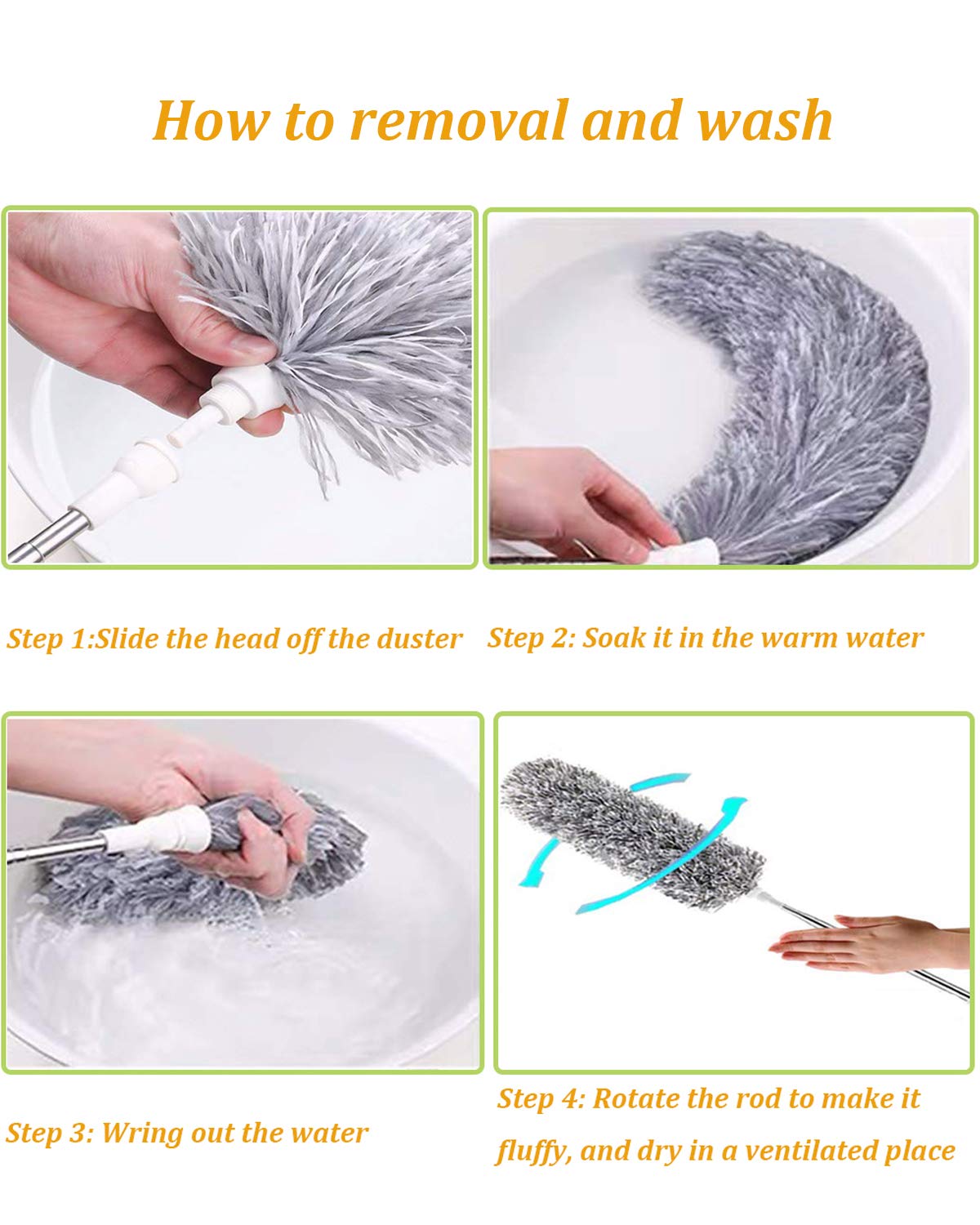 How to removal and wash

Step 1:Slide the head off the duster

Step 2: Soak it in the warm water

Step 3: Wring out the water

Step 4: Rotate the rod to make it fluffy, and dry in a ventilated place