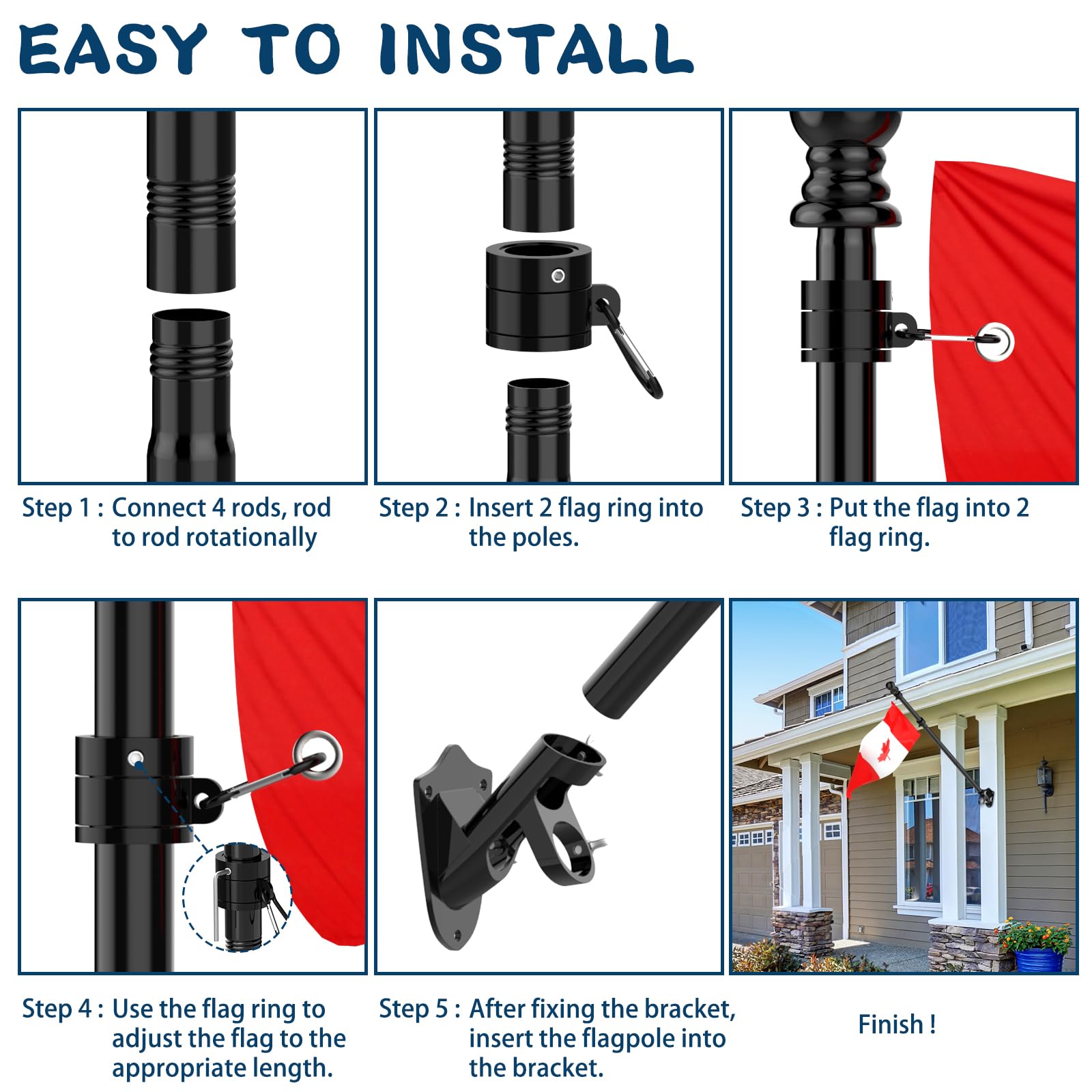 EASY TO INSTALL

Step 1 : Connect 4 rods, rod to rod rotationally

Step 2 : Insert 2 flag ring into the poles.

Step 3 : Put the flag into 2 flag ring.

Step 4 : Use the flag ring to adjust the flag to the appropriate length.

Step 5 : After fixing the bracket, insert the flagpole into the bracket.

Finish !