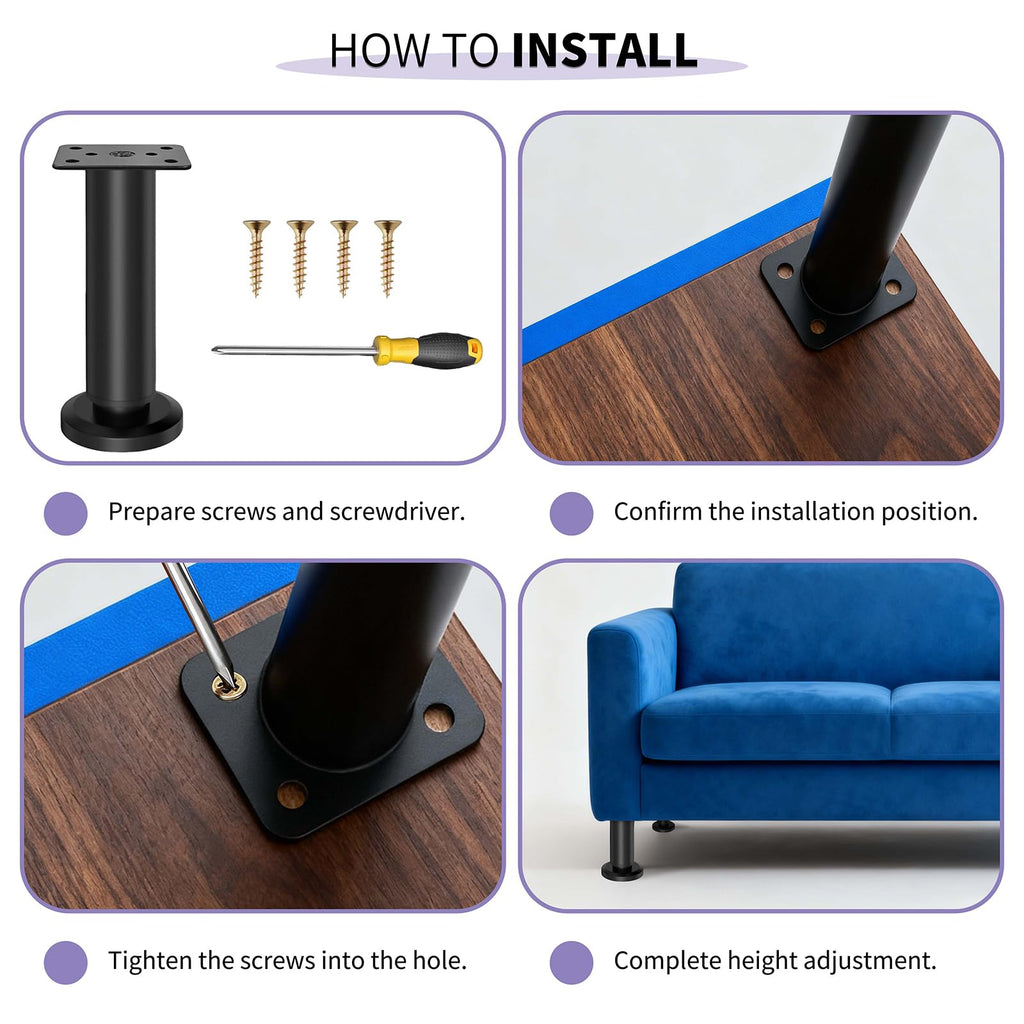 HOW TO INSTALL

Prepare screws and screwdriver.

Confirm the installation position.

Tighten the screws into the hole.

Complete height adjustment.