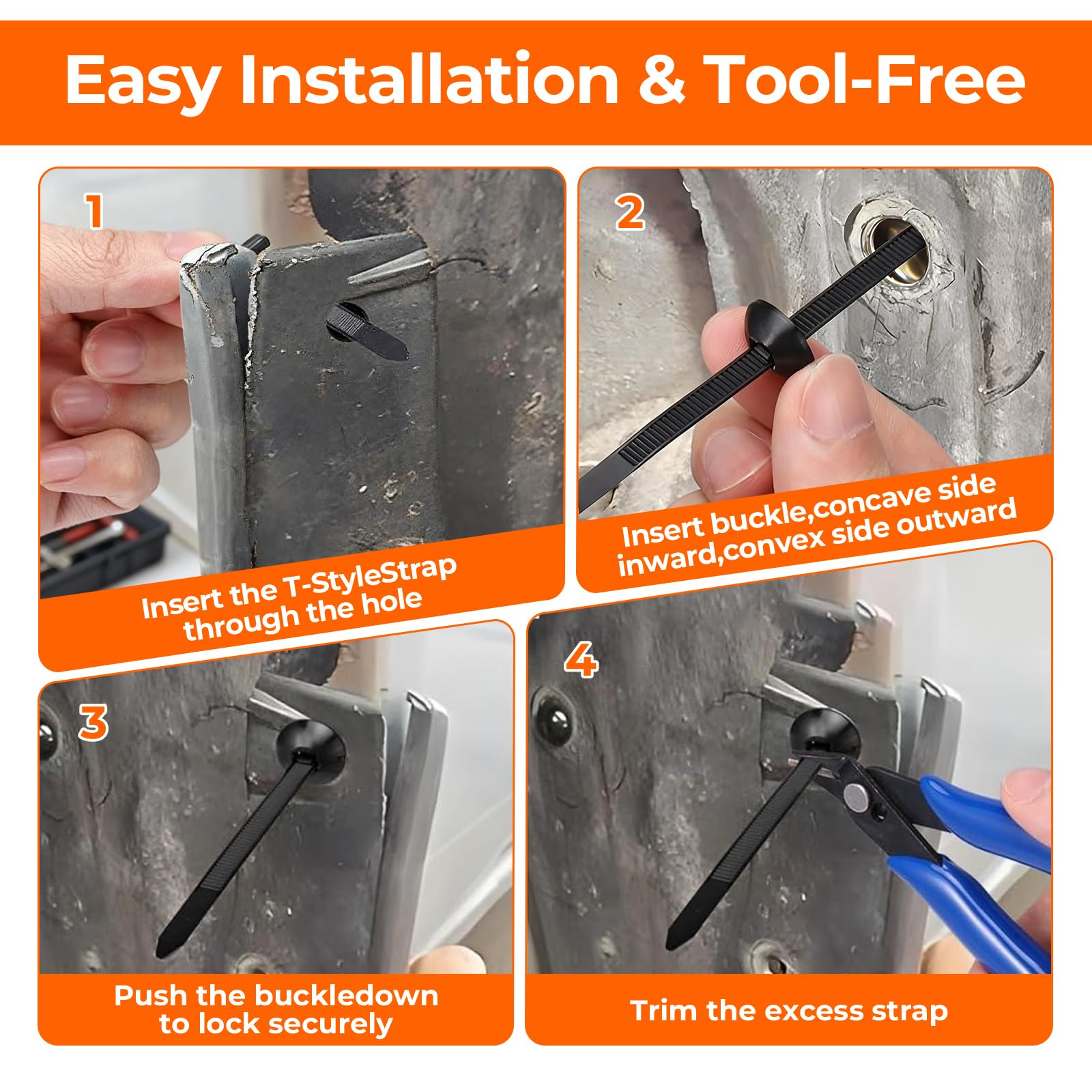 Easy Installation & Tool-Free

1

Insert the T-StyleStrap through the hole

2

Insert buckle,concave side inward,convex side outward

3

Push the buckledown to lock securely

4

Trim the excess strap