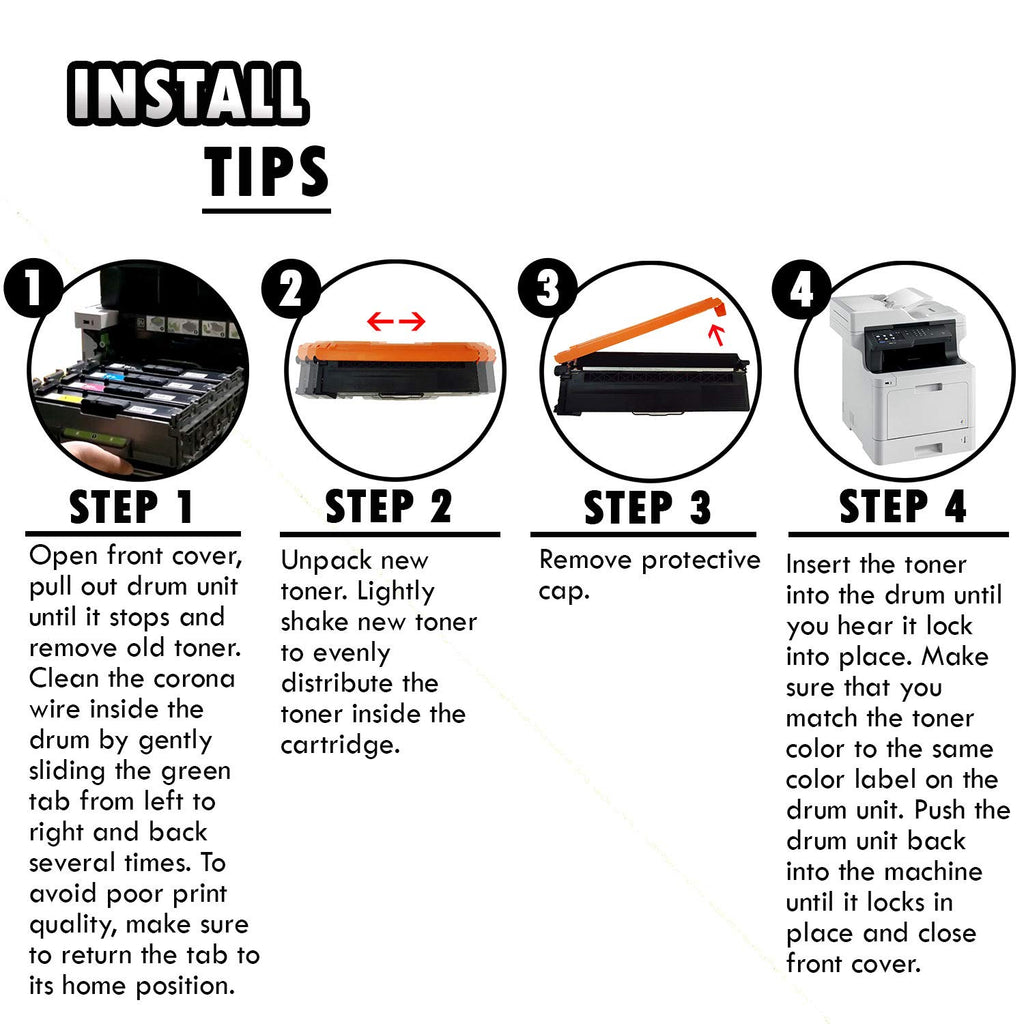 INSTALL
TIPS

1

STEP 1

Open front cover, pull out drum unit until it stops and remove old toner. Clean the corona wire inside the drum by gently sliding the green tab from left to right and back several times. To avoid poor print quality, make sure to return the tab to its home position.

2

STEP 2

Unpack new toner. Lightly shake new toner to evenly distribute the toner inside the cartridge.

3

STEP 3

Remove protective cap.

4

STEP 4

Insert the toner into the drum until you hear it lock into place. Make sure that you match the toner color to the same color label on the drum unit. Push the drum unit back into the machine until it locks in place and close front cover.