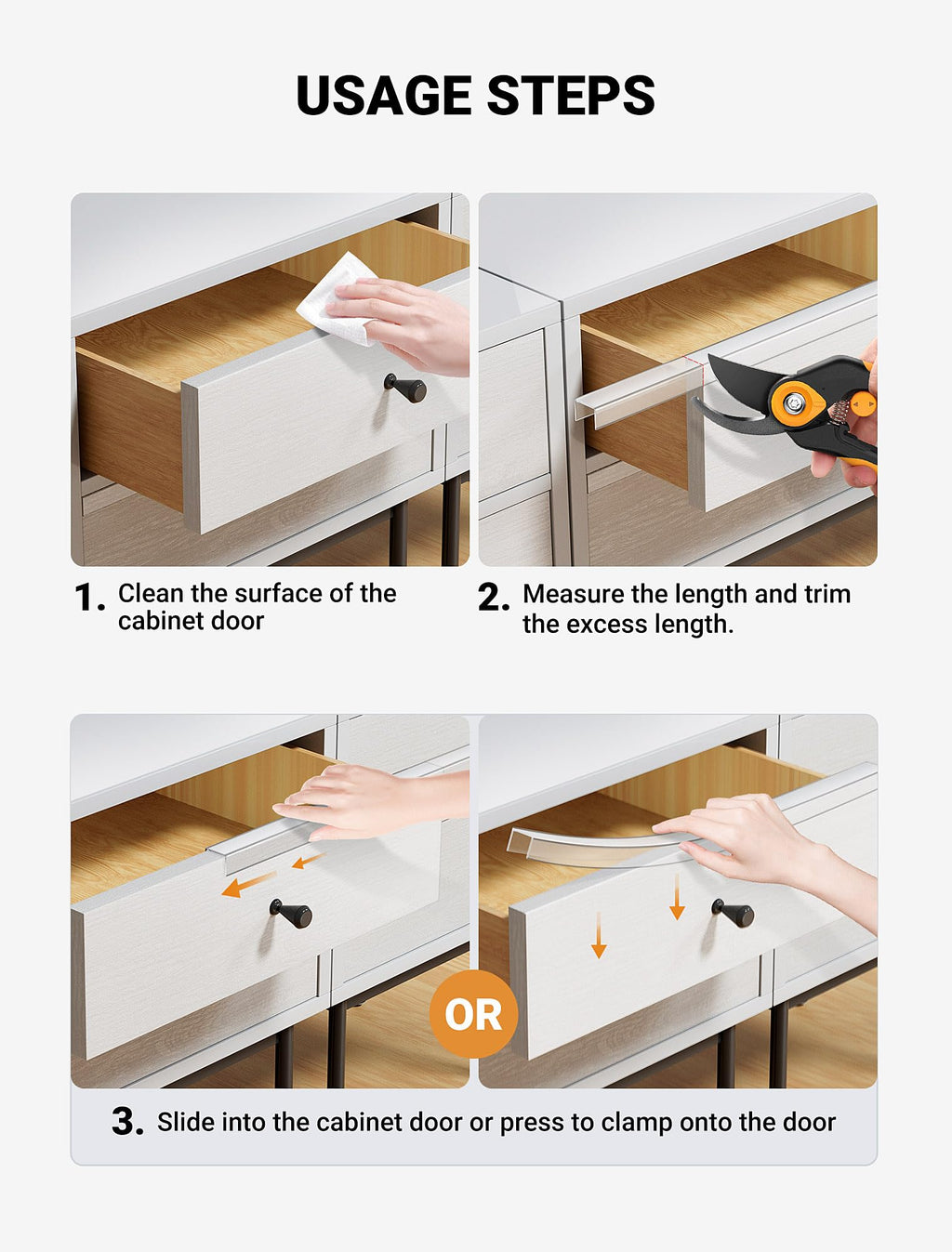 USAGE STEPS

1. Clean the surface of the cabinet door

2. Measure the length and trim the excess length.

OR

3. Slide into the cabinet door or press to clamp onto the door