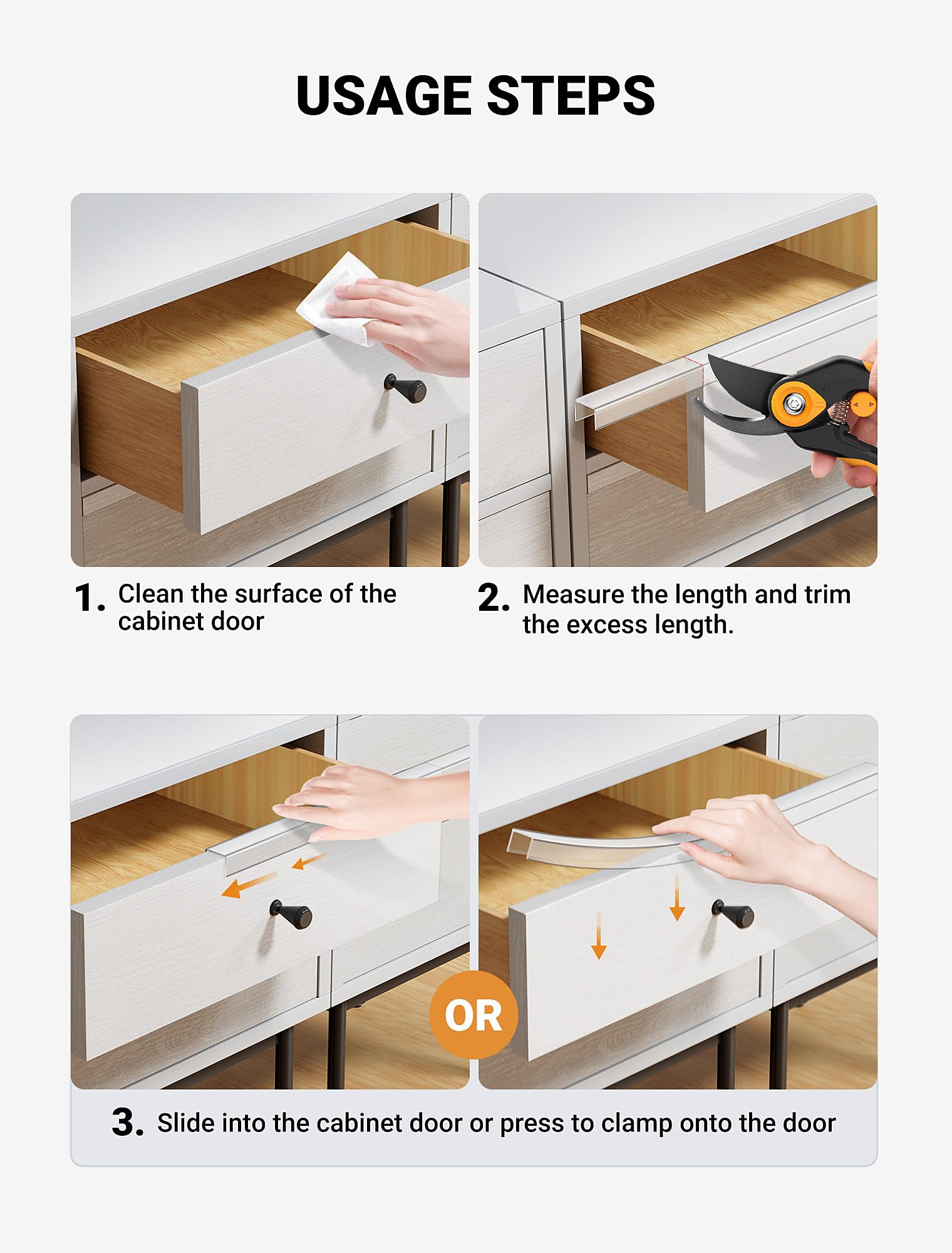 USAGE STEPS

1. Clean the surface of the cabinet door

2. Measure the length and trim the excess length.

OR

3. Slide into the cabinet door or press to clamp onto the door