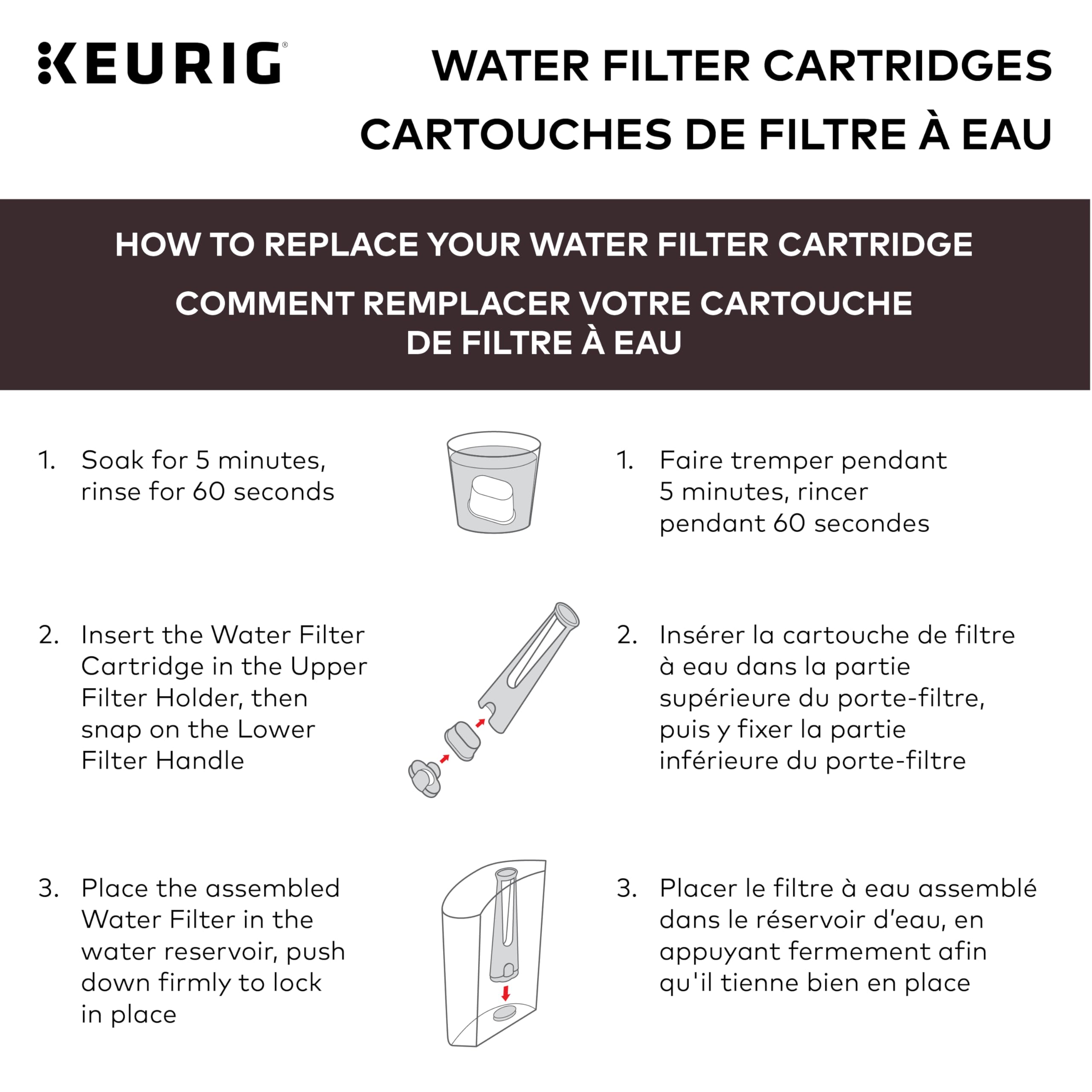 KEURIG®

WATER FILTER CARTRIDGES
CARTOUCHES DE FILTRE À EAU

HOW TO REPLACE YOUR WATER FILTER CARTRIDGE

COMMENT REMPLACER VOTRE CARTOUCHE DE FILTRE À EAU

1. Soak for 5 minutes, rinse for 60 seconds

2. Insert the Water Filter Cartridge in the Upper Filter Holder, then snap on the Lower Filter Handle

3. Place the assembled Water Filter in the water reservoir, push down firmly to lock in place

1. Faire tremper pendant 5 minutes, rincer pendant 60 secondes

2. Insérer la cartouche de filtre à eau dans la partie supérieure du porte-filtre, puis y fixer la partie inférieure du porte-filtre

3. Placer le filtre à eau assemblé dans le réservoir d'eau, en appuyant fermement afin qu'il tienne bien en place