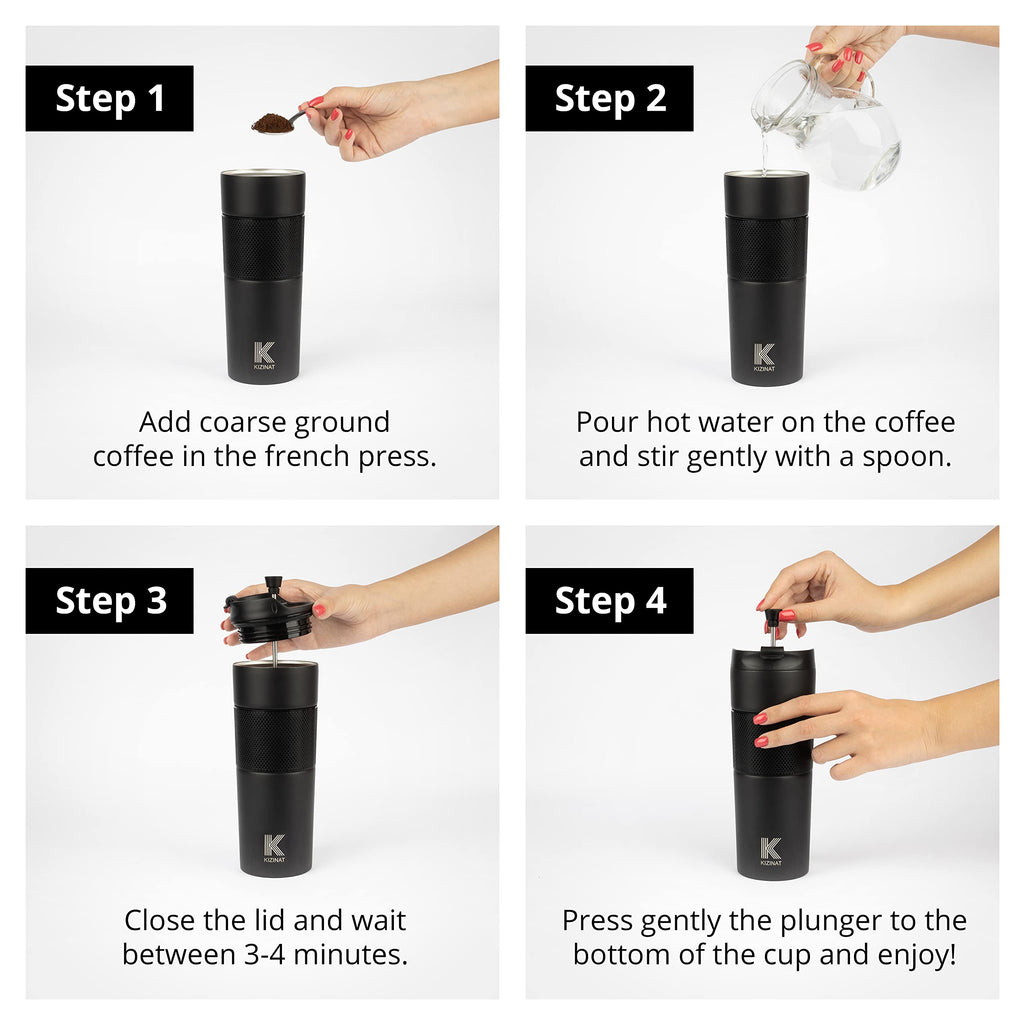 Step 1

K
KIZINAT

Add coarse ground coffee in the french press.

Step 2

K
KIZINAT

Pour hot water on the coffee and stir gently with a spoon.

Step 3

K
KIZINAT

Close the lid and wait between 3-4 minutes.

Step 4

K
KIZINAT

Press gently the plunger to the bottom of the cup and enjoy!