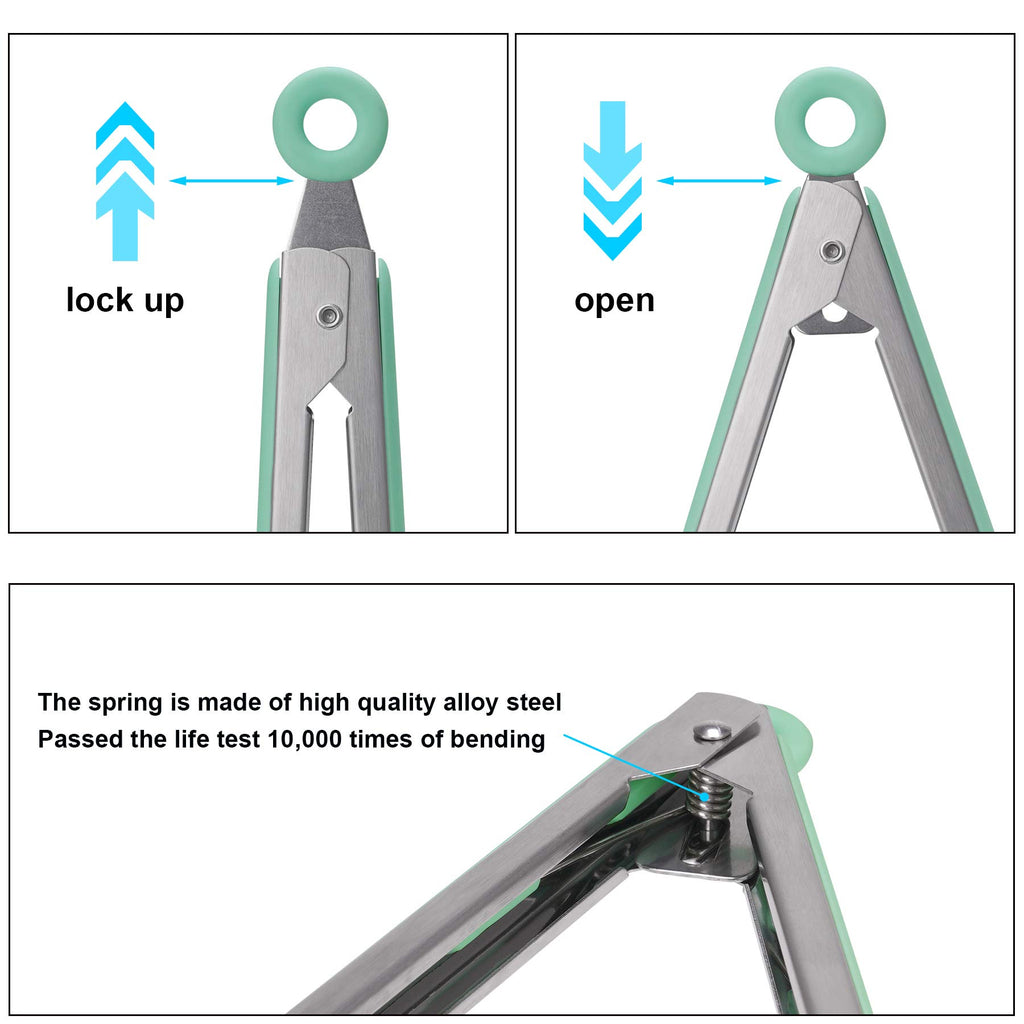 lock up

open

The spring is made of high quality alloy steel
Passed the life test 10,000 times of bending