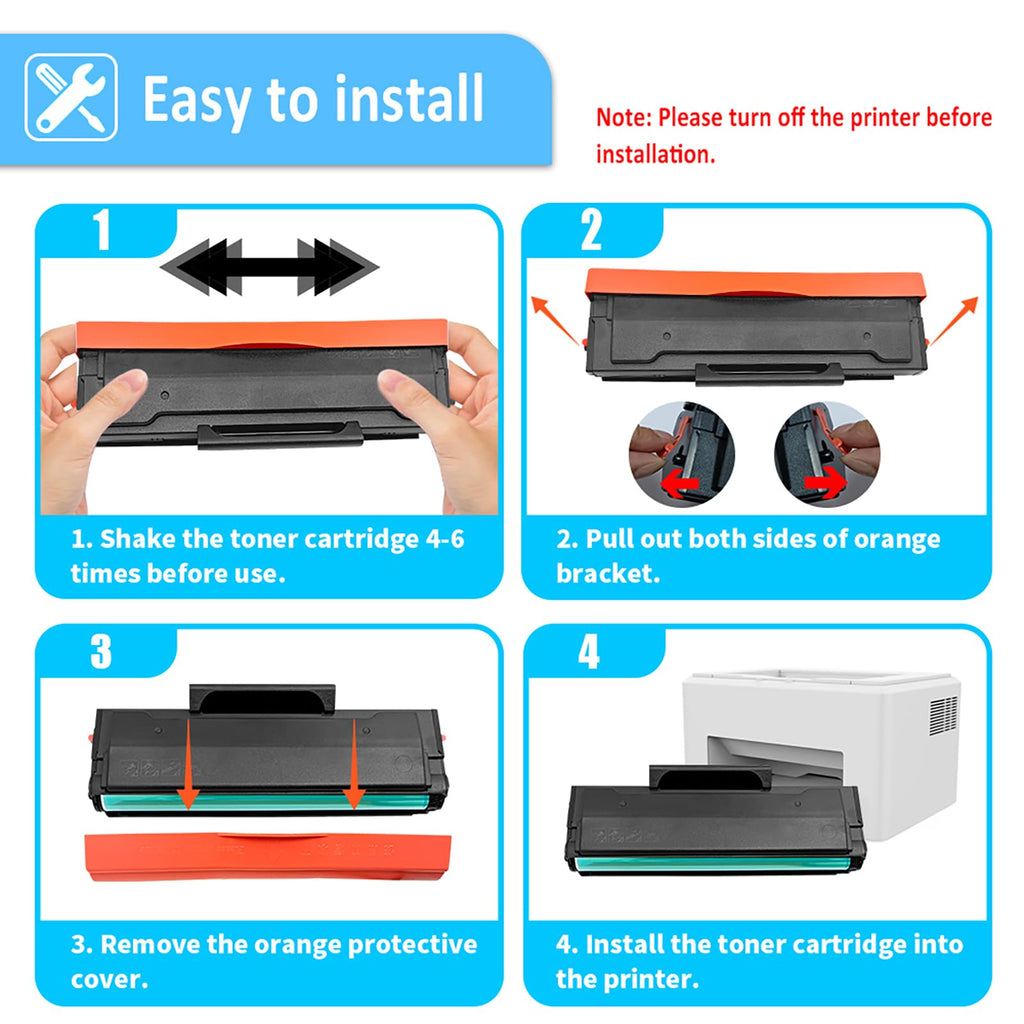 Easy to install

Note: Please turn off the printer before installation.

1

1. Shake the toner cartridge 4-6 times before use.

2

2. Pull out both sides of orange bracket.

3

3. Remove the orange protective cover.

4

4. Install the toner cartridge into the printer.