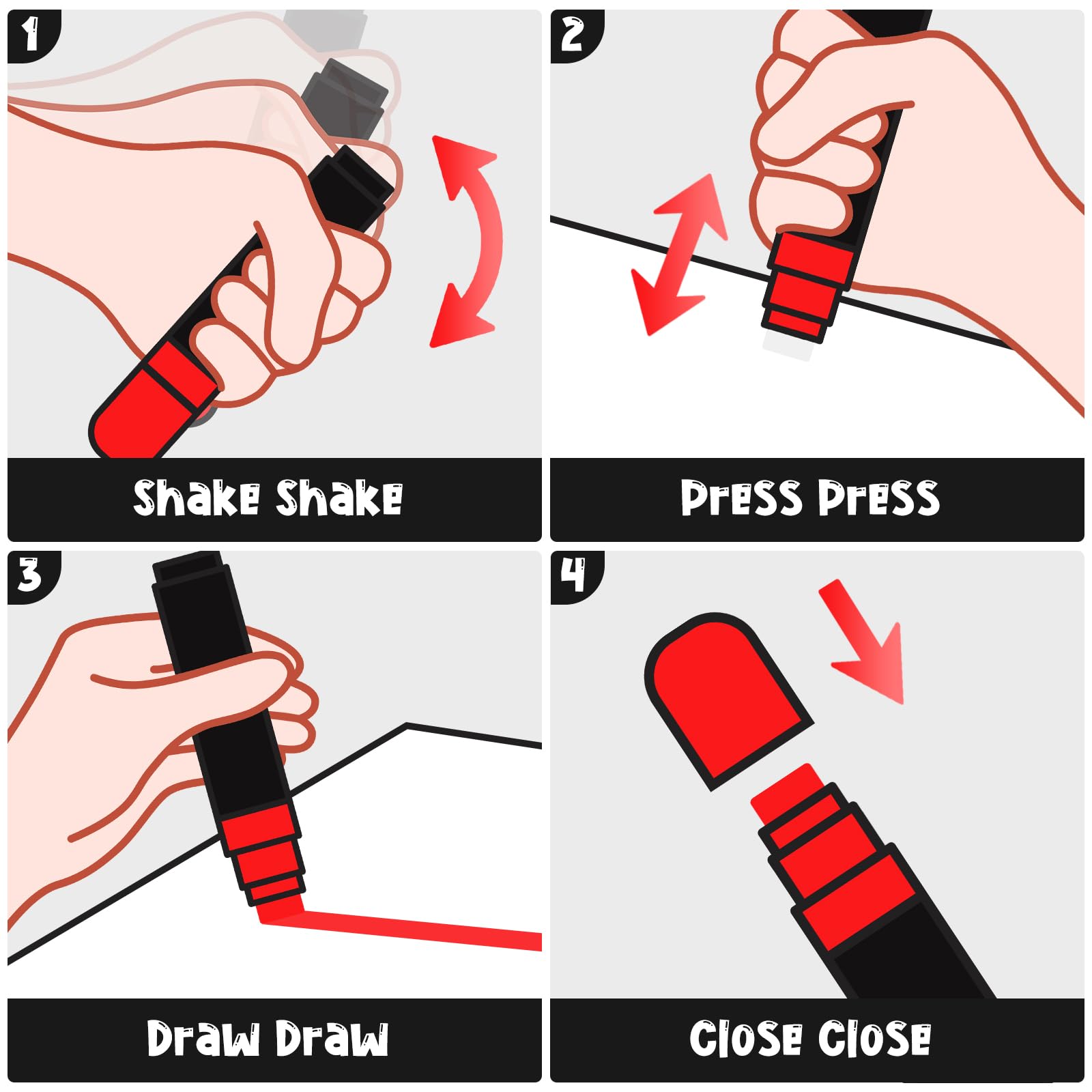 1

Shake Shake

2

Press Press

3

Draw Draw

4

Close Close