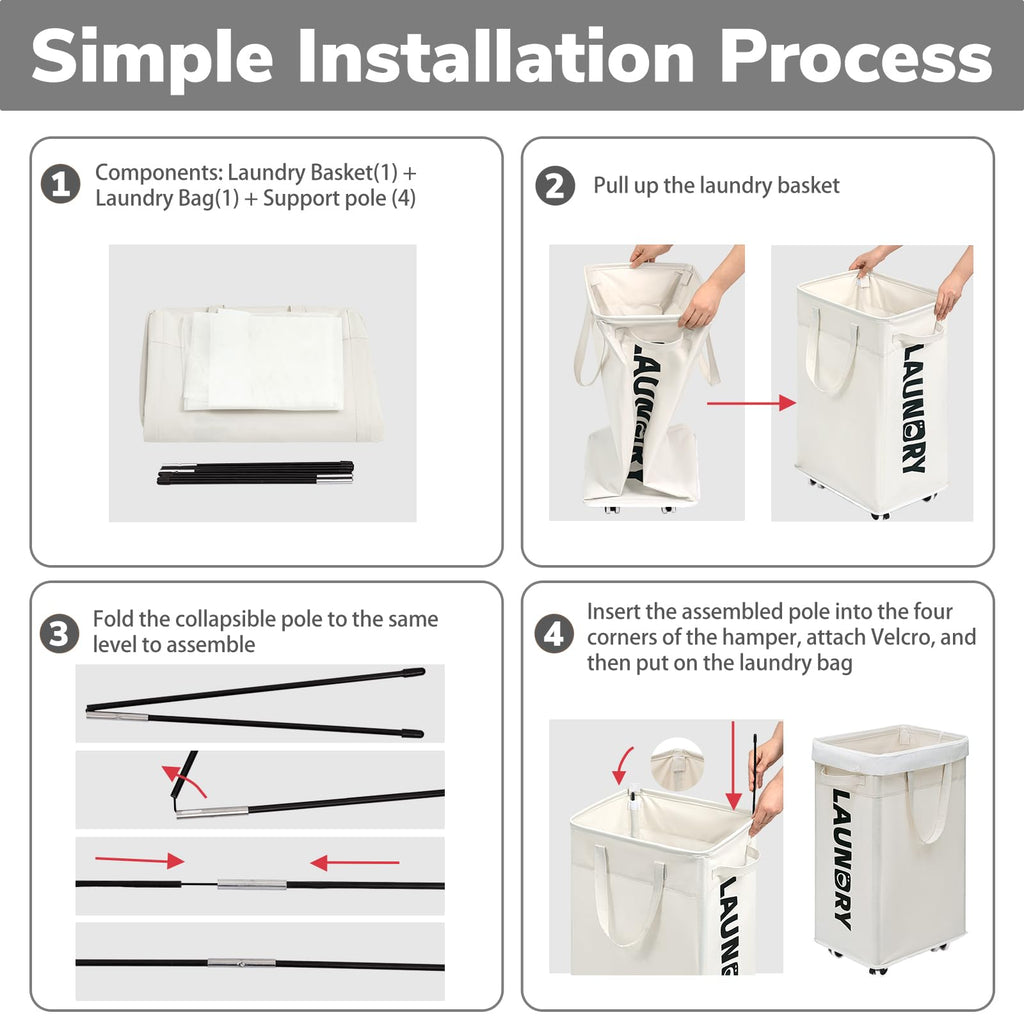 Simple Installation Process

1 Components: Laundry Basket(1) + Laundry Bag(1) + Support pole (4)

2 Pull up the laundry basket

LAUNDRY

LAUNDRY

3 Fold the collapsible pole to the same level to assemble

4 Insert the assembled pole into the four corners of the hamper, attach Velcro, and then put on the laundry bag

LAUNDRY

LAUNDRY