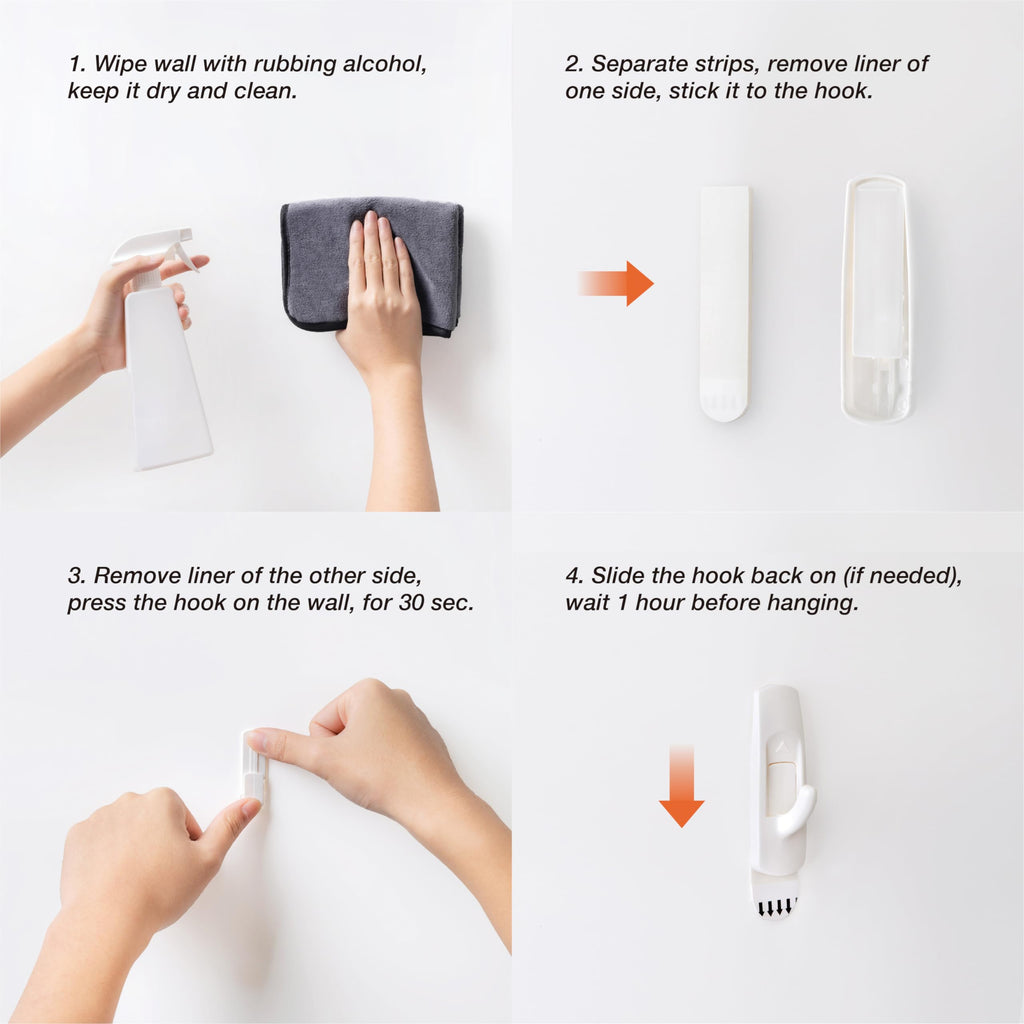 1. Wipe wall with rubbing alcohol, keep it dry and clean.

2. Separate strips, remove liner of one side, stick it to the hook.

3. Remove liner of the other side, press the hook on the wall, for 30 sec.

4. Slide the hook back on (if needed), wait 1 hour before hanging.