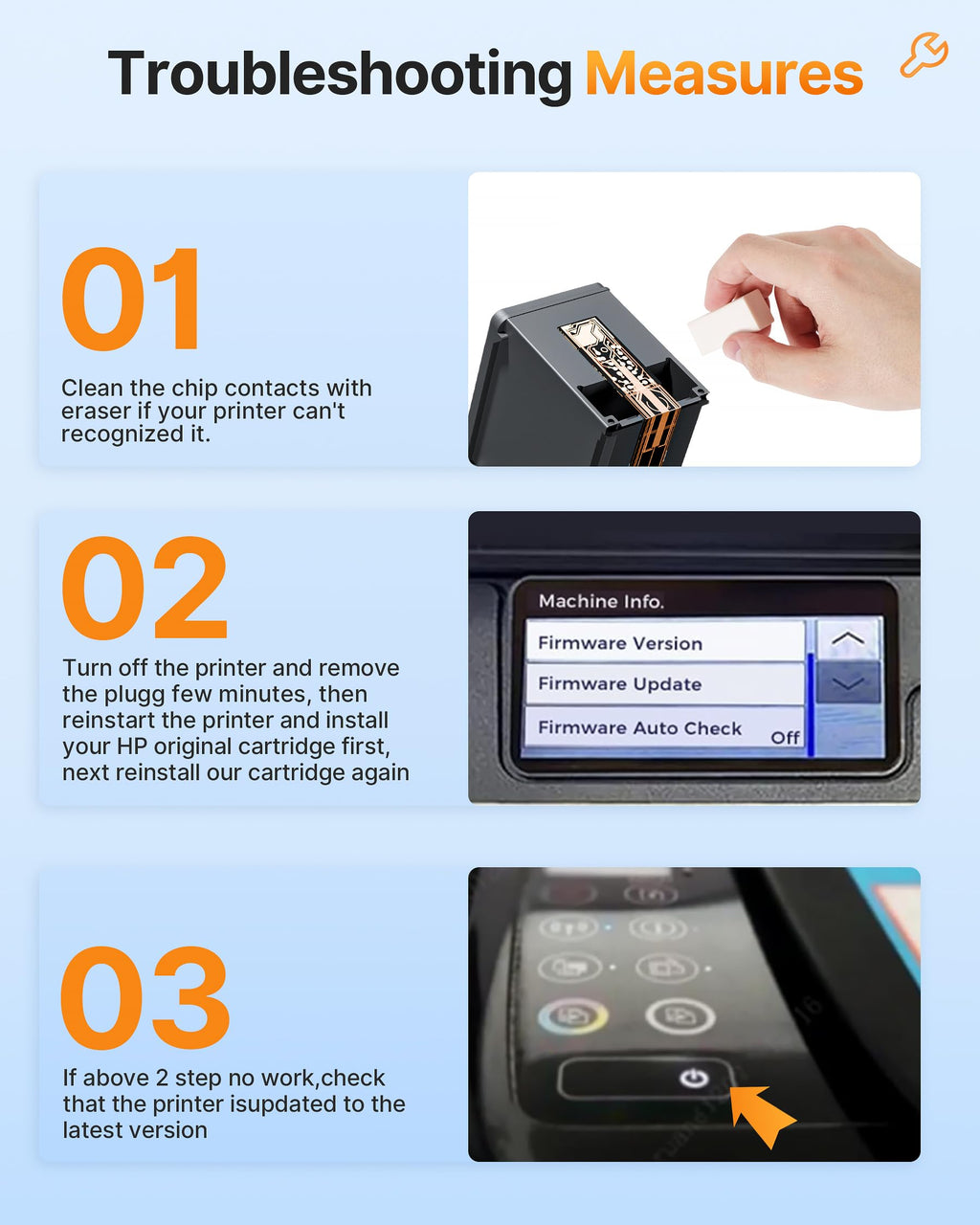 Troubleshooting Measures

01

Clean the chip contacts with eraser if your printer can't recognized it.

02

Turn off the printer and remove the plugg few minutes, then reinstart the printer and install your HP original cartridge first, next reinstall our cartridge again

Machine Info.

Firmware Version

Firmware Update

Firmware Auto Check Off

03

If above 2 step no work,check that the printer isupdated to the latest version