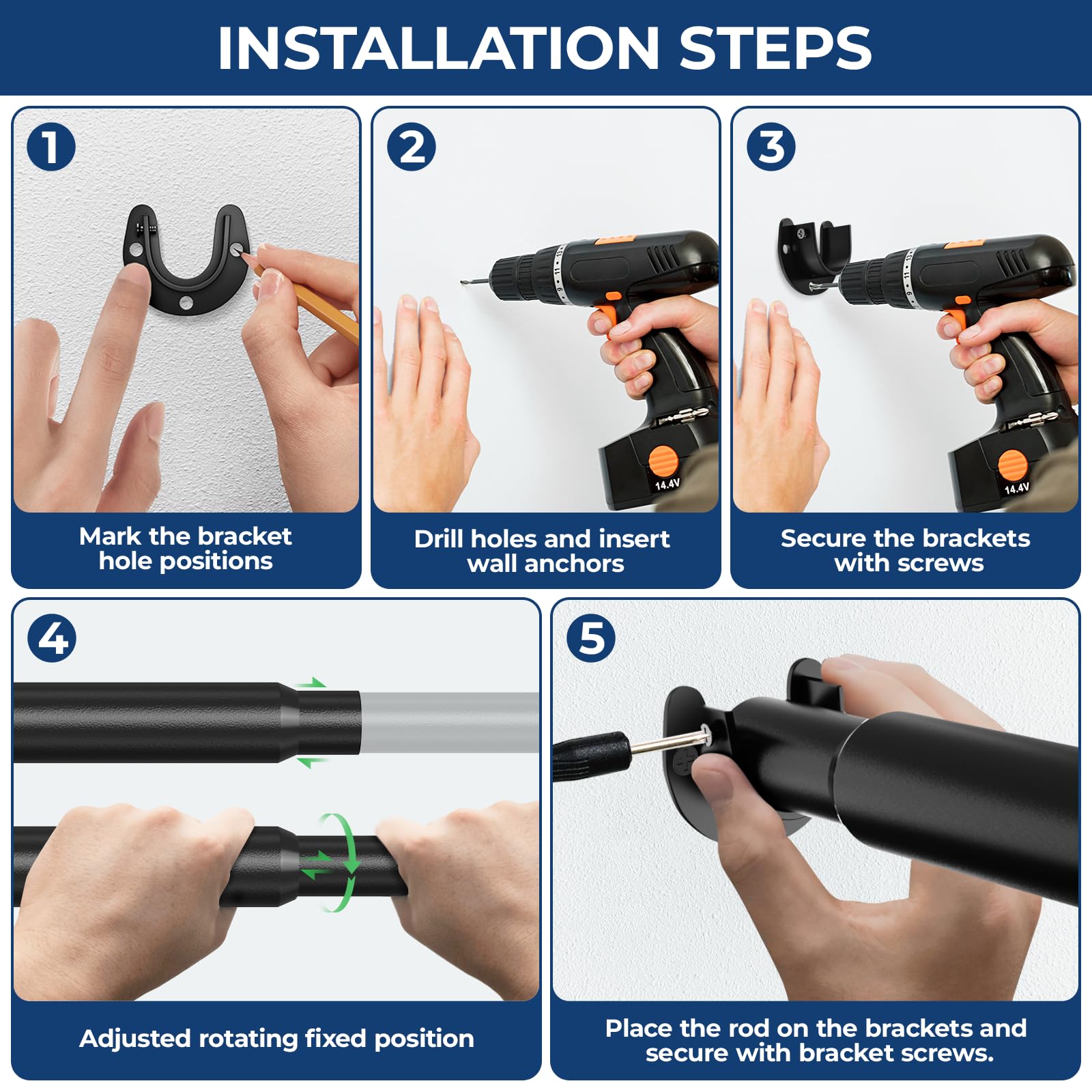 INSTALLATION STEPS

1

Mark the bracket hole positions

2

14.4V

Drill holes and insert wall anchors

3

14.4V

Secure the brackets with screws

4

Adjusted rotating fixed position

5

Place the rod on the brackets and secure with bracket screws.