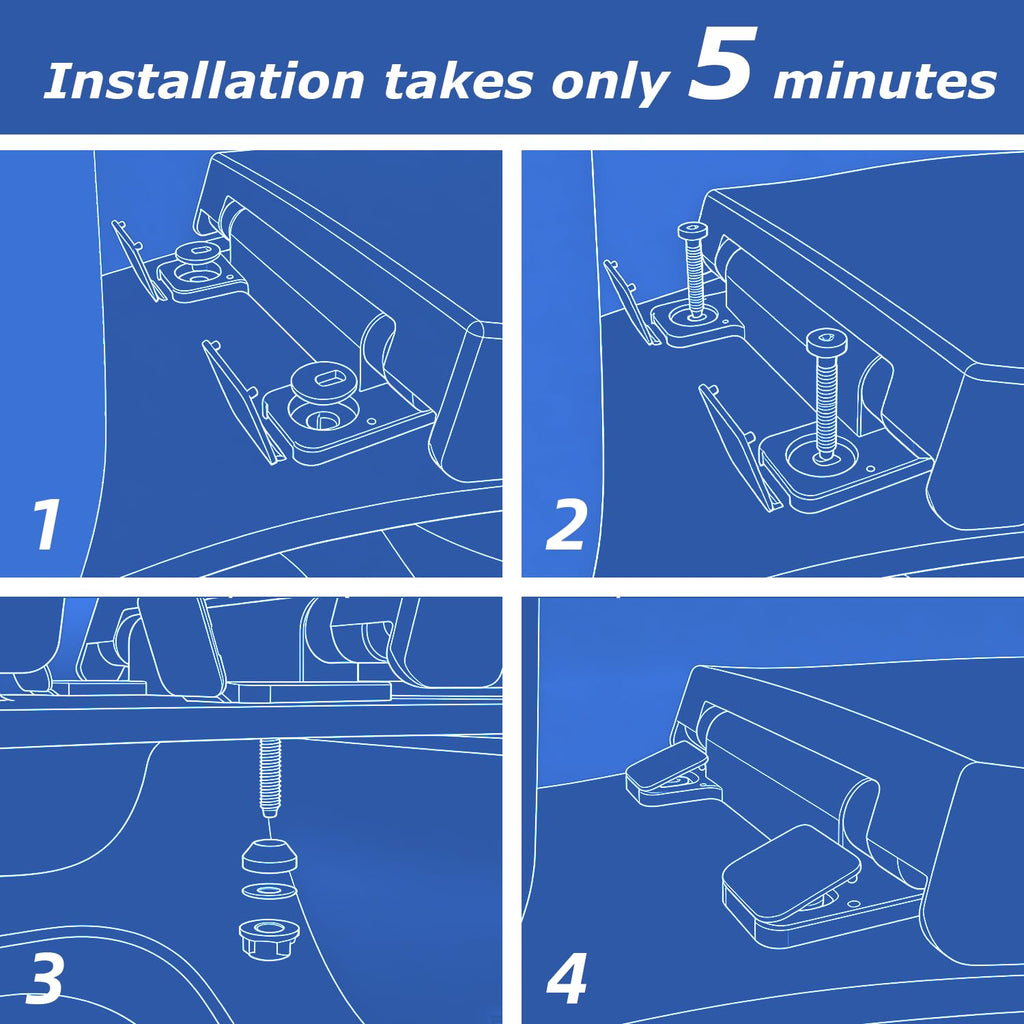 Installation takes only 5 minutes

1

2

3

4