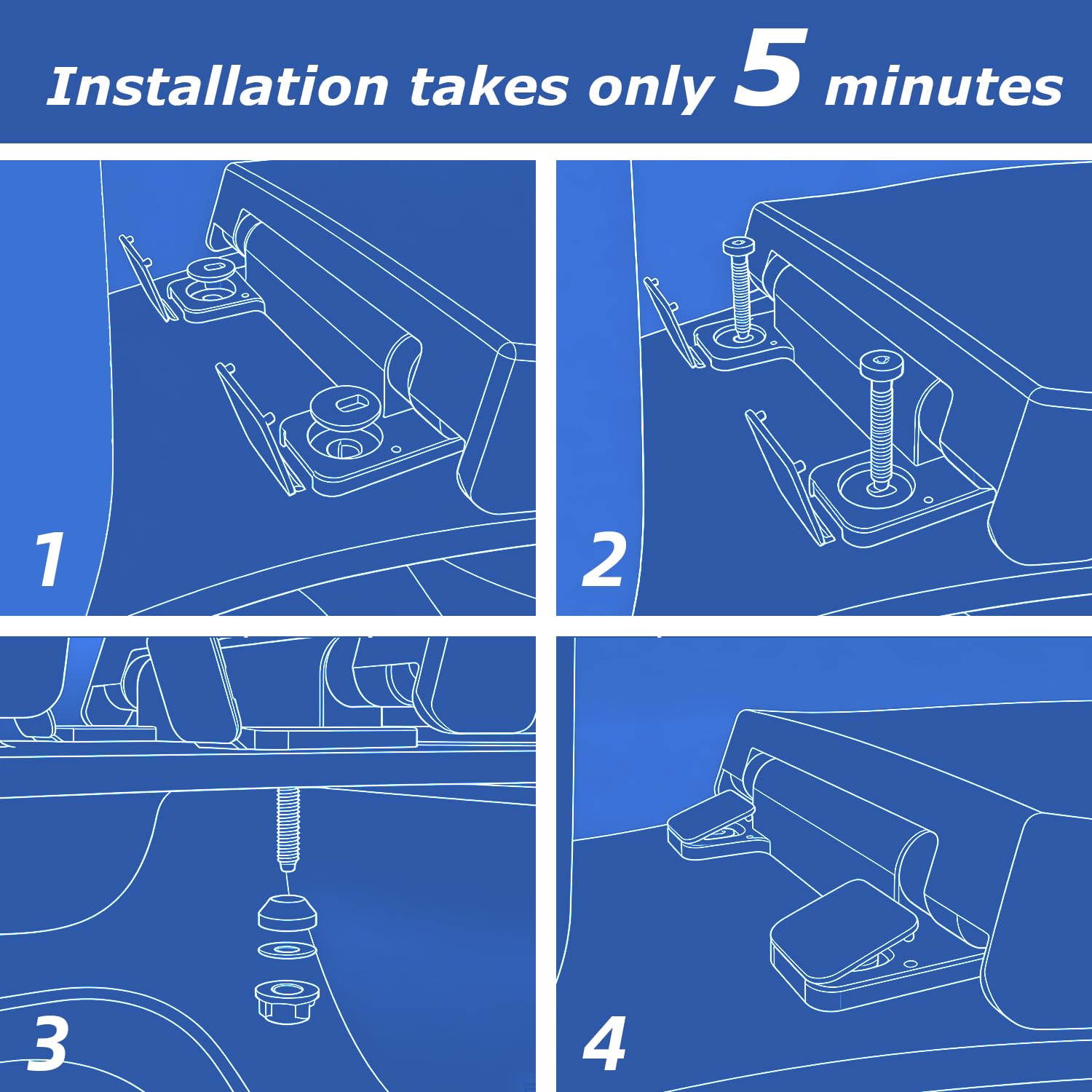 Installation takes only 5 minutes

1

2

3

4