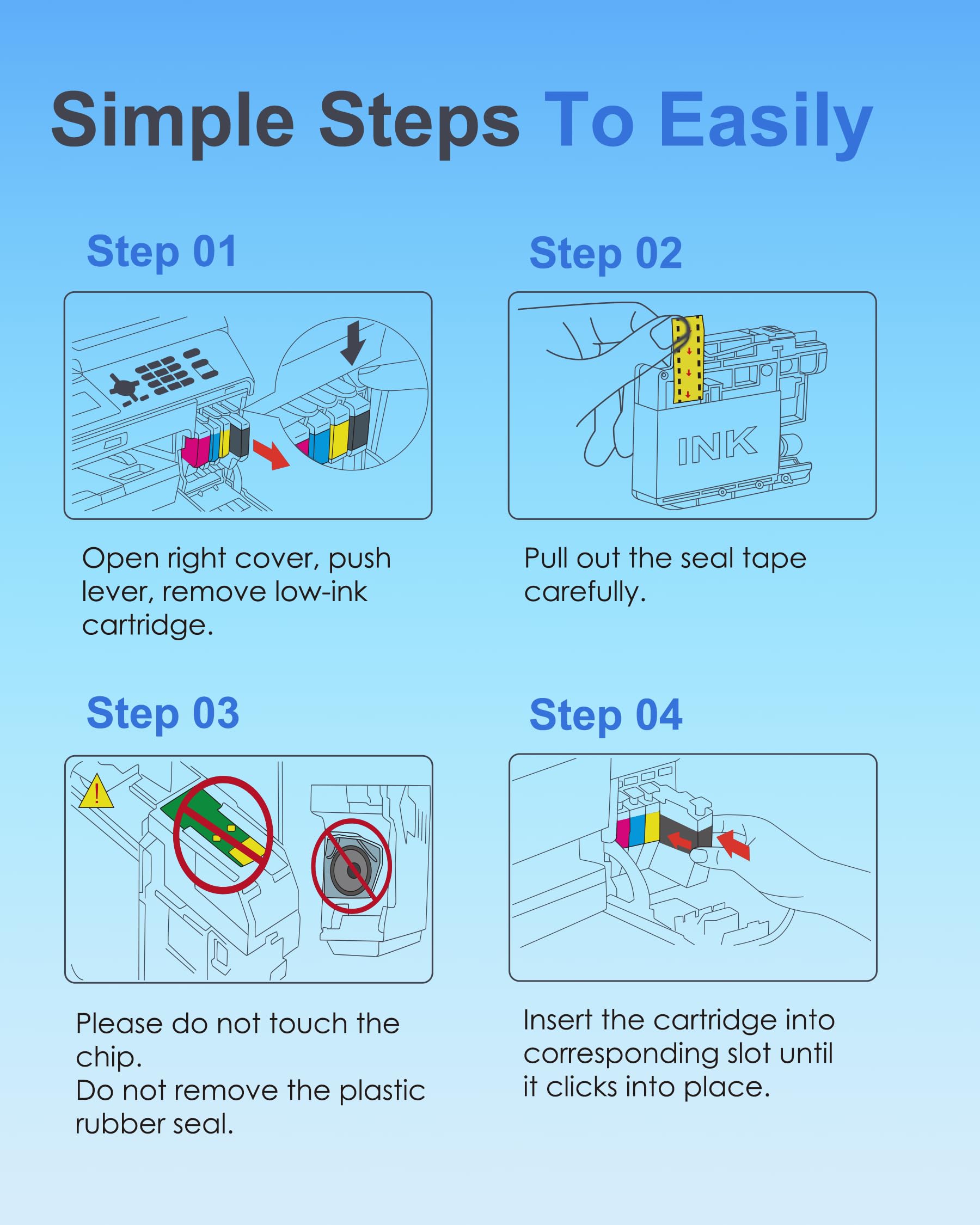 Simple Steps To Easily

Step 01

Open right cover, push lever, remove low-ink cartridge.

Step 02

INK

Pull out the seal tape carefully.

Step 03

!

Please do not touch the chip.
Do not remove the plastic rubber seal.

Step 04

Insert the cartridge into corresponding slot until it clicks into place.