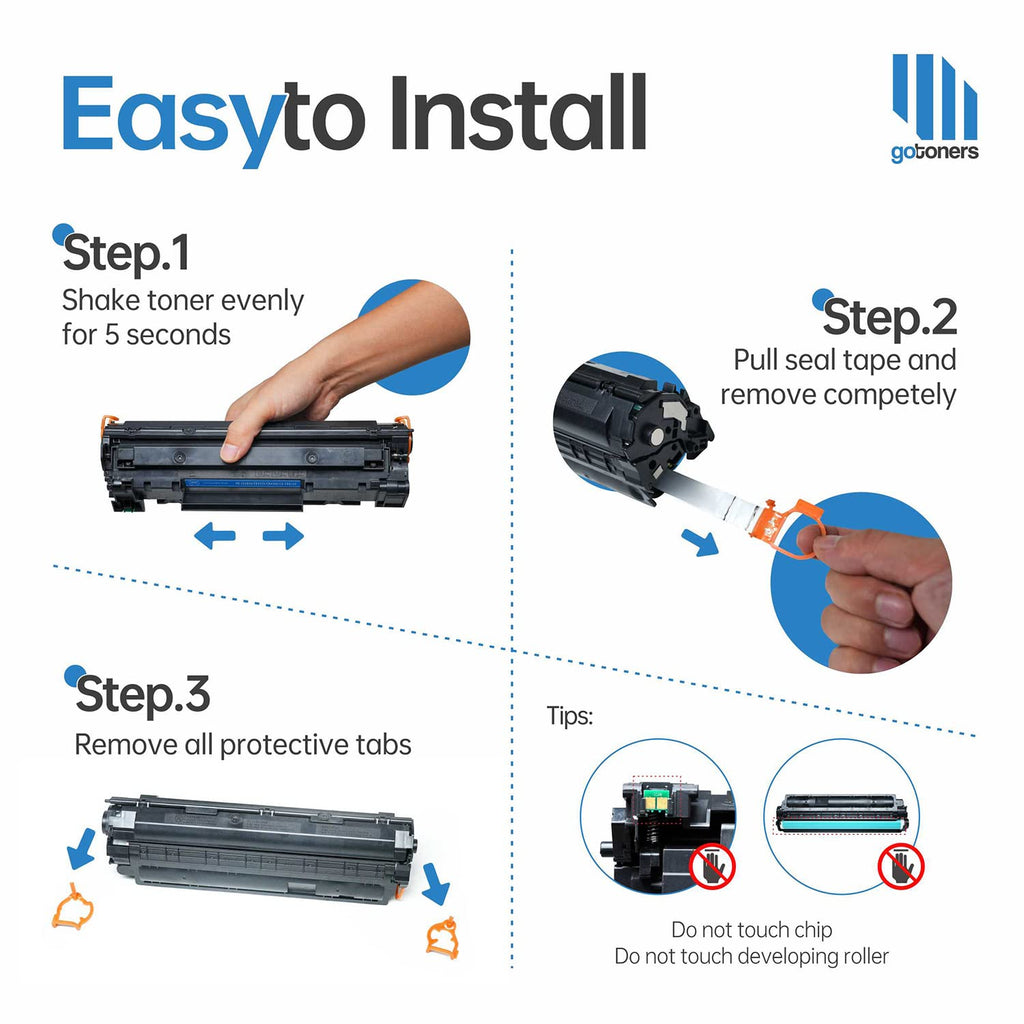 Easyto Install

gotoners

Step.1
Shake toner evenly for 5 seconds

Step.2
Pull seal tape and remove competely

Step.3
Remove all protective tabs

Tips:

Do not touch chip
Do not touch developing roller