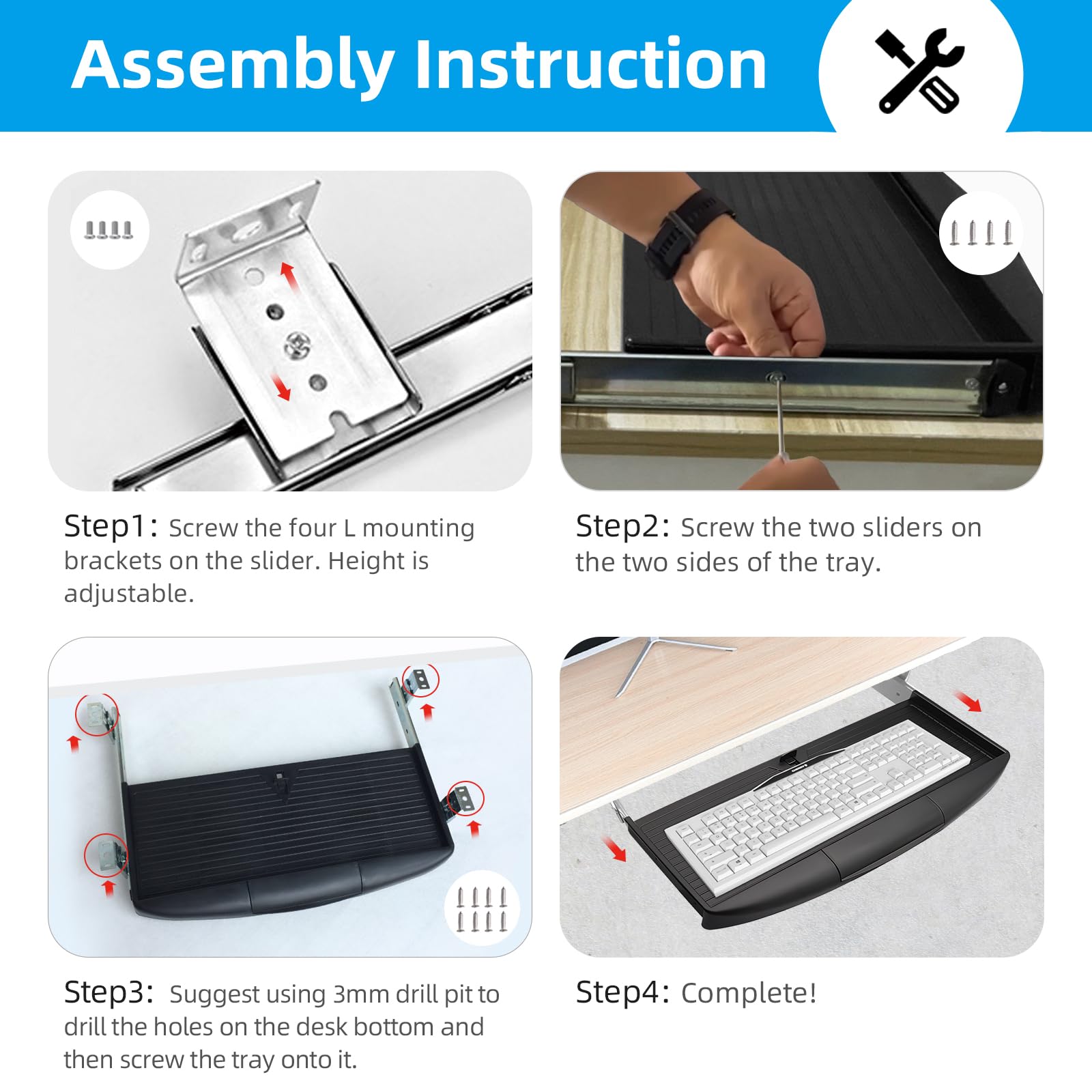 Assembly Instruction

Step1: Screw the four L mounting brackets on the slider. Height is adjustable.

Step2: Screw the two sliders on the two sides of the tray.

Step3: Suggest using 3mm drill pit to drill the holes on the desk bottom and then screw the tray onto it.

Step4: Complete!