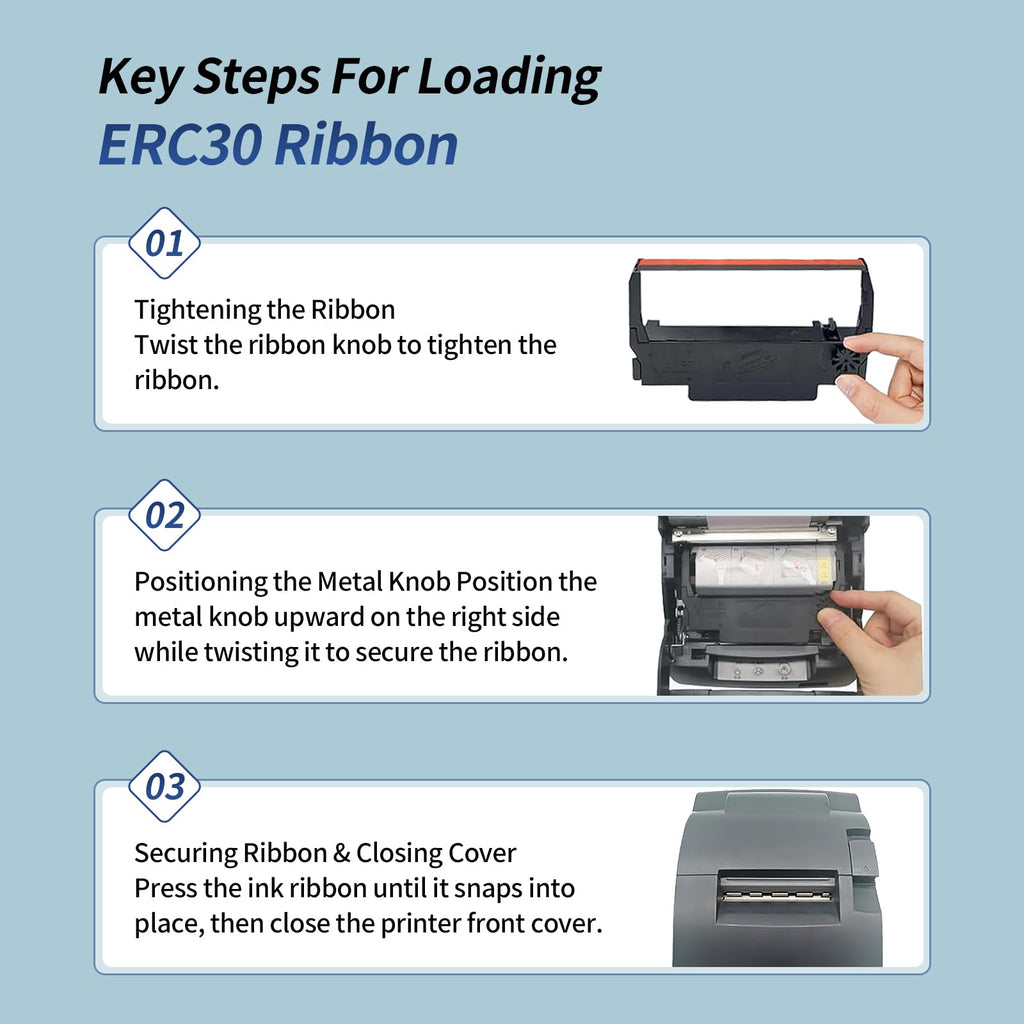 Key Steps For Loading
ERC30 Ribbon

01

Tightening the Ribbon
Twist the ribbon knob to tighten the ribbon.

02

Positioning the Metal Knob Position the metal knob upward on the right side while twisting it to secure the ribbon.

03

Securing Ribbon & Closing Cover
Press the ink ribbon until it snaps into place, then close the printer front cover.