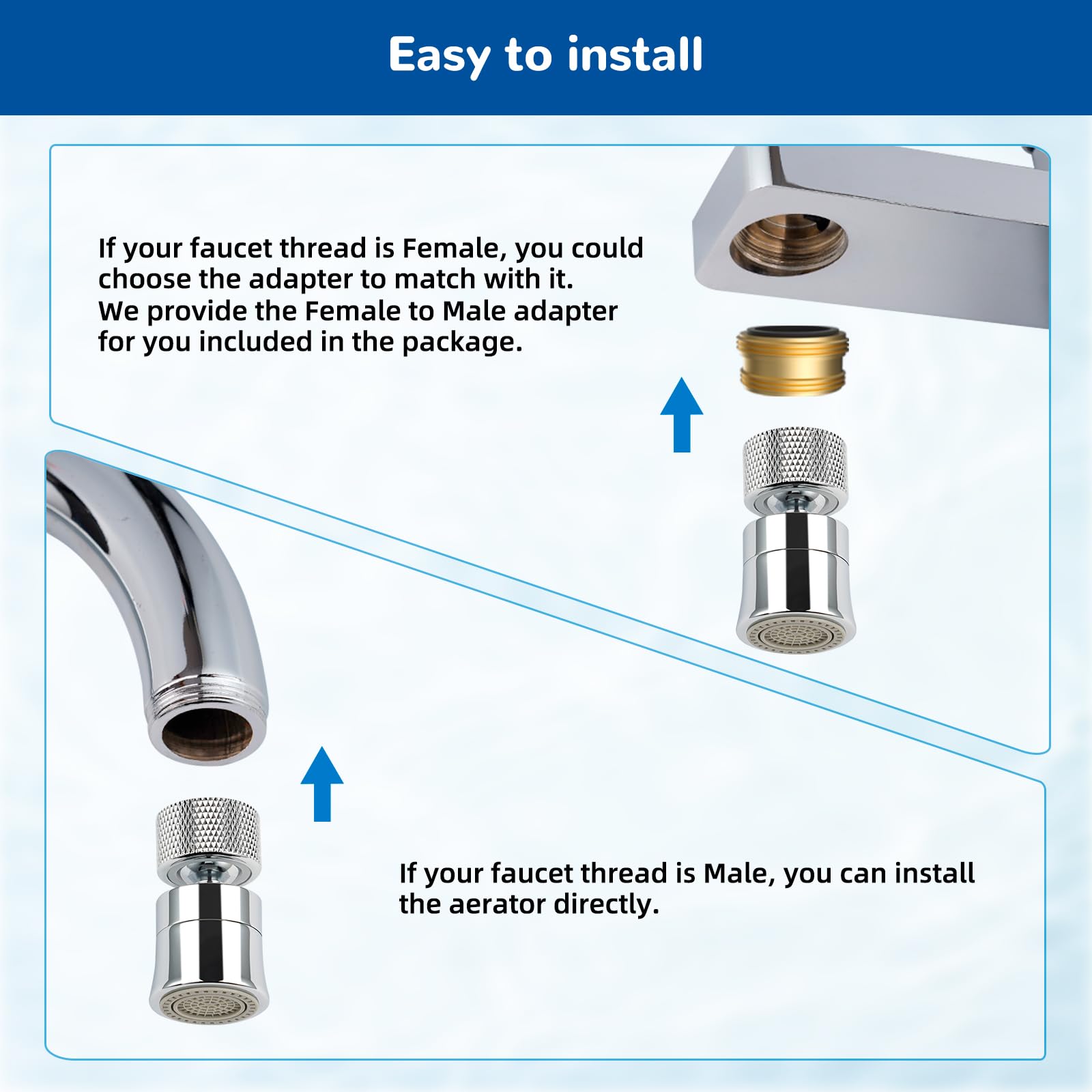 Easy to install

If your faucet thread is Female, you could choose the adapter to match with it. We provide the Female to Male adapter for you included in the package.

If your faucet thread is Male, you can install the aerator directly.