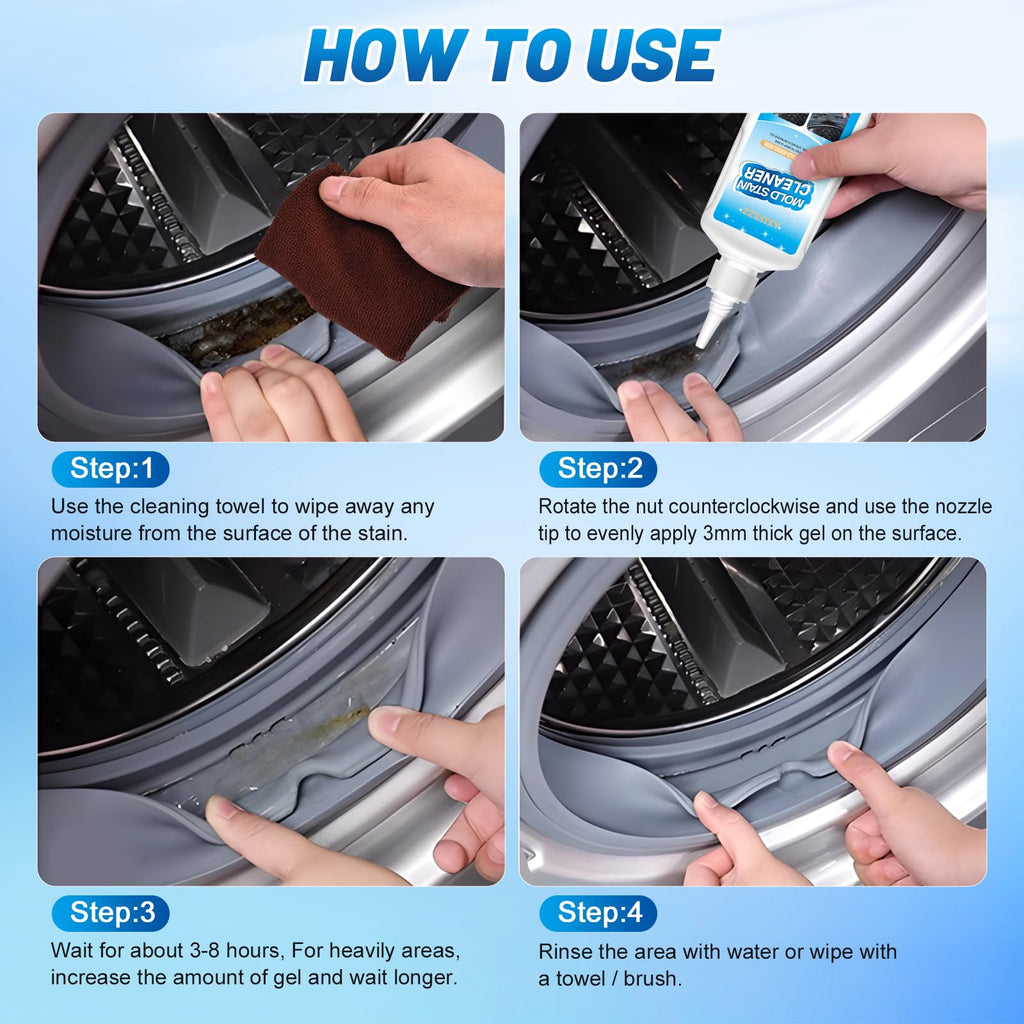 HOW TO USE

MOLD STAIN CLEANER

Step:1

Use the cleaning towel to wipe away any moisture from the surface of the stain.

Step:2

Rotate the nut counterclockwise and use the nozzle tip to evenly apply 3mm thick gel on the surface.

Step:3

Wait for about 3-8 hours, For heavily areas, increase the amount of gel and wait longer.

Step:4

Rinse the area with water or wipe with a towel / brush.