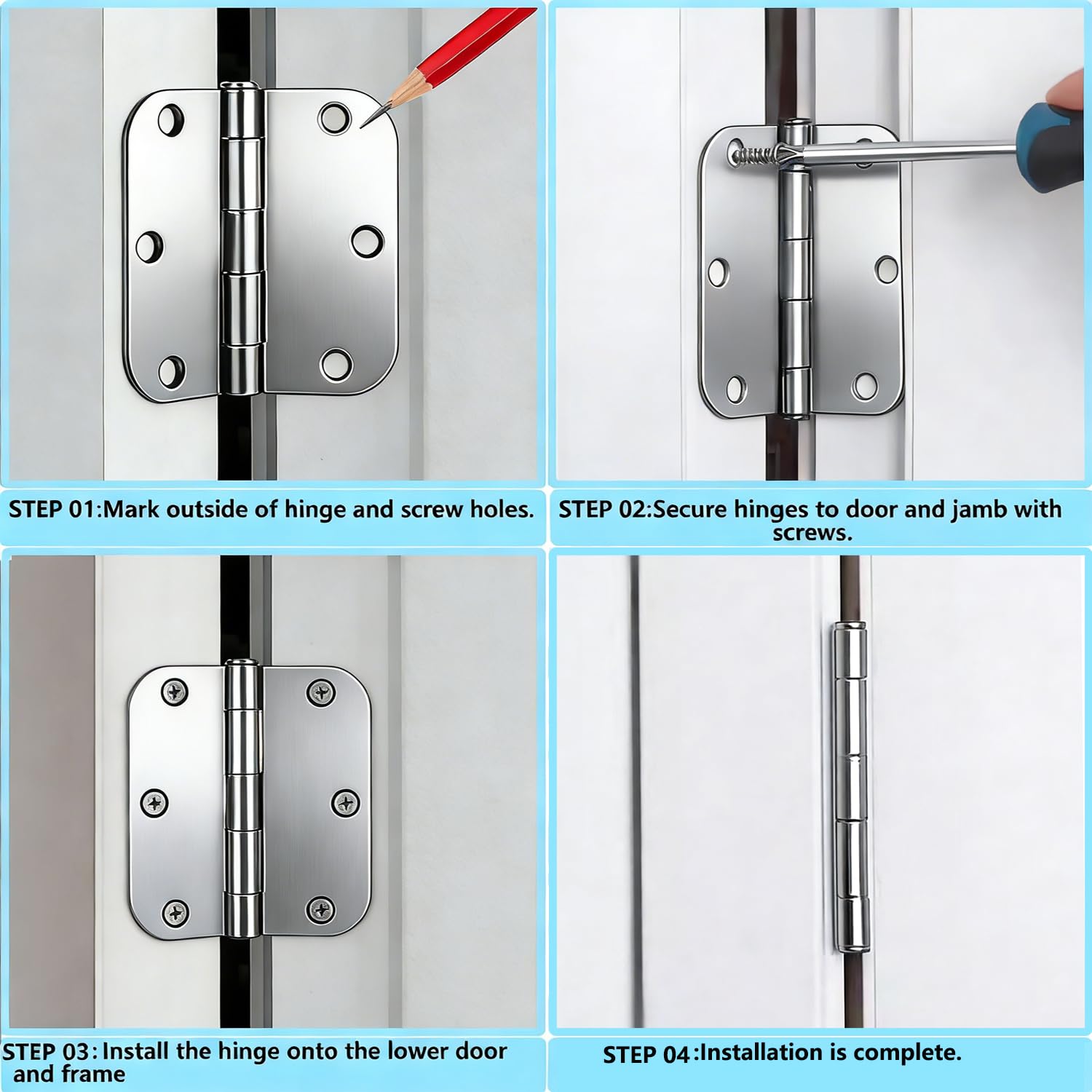 STEP 01:Mark outside of hinge and screw holes.

STEP 02:Secure hinges to door and jamb with screws.

STEP 03: Install the hinge onto the lower door and frame

STEP 04:Installation is complete.