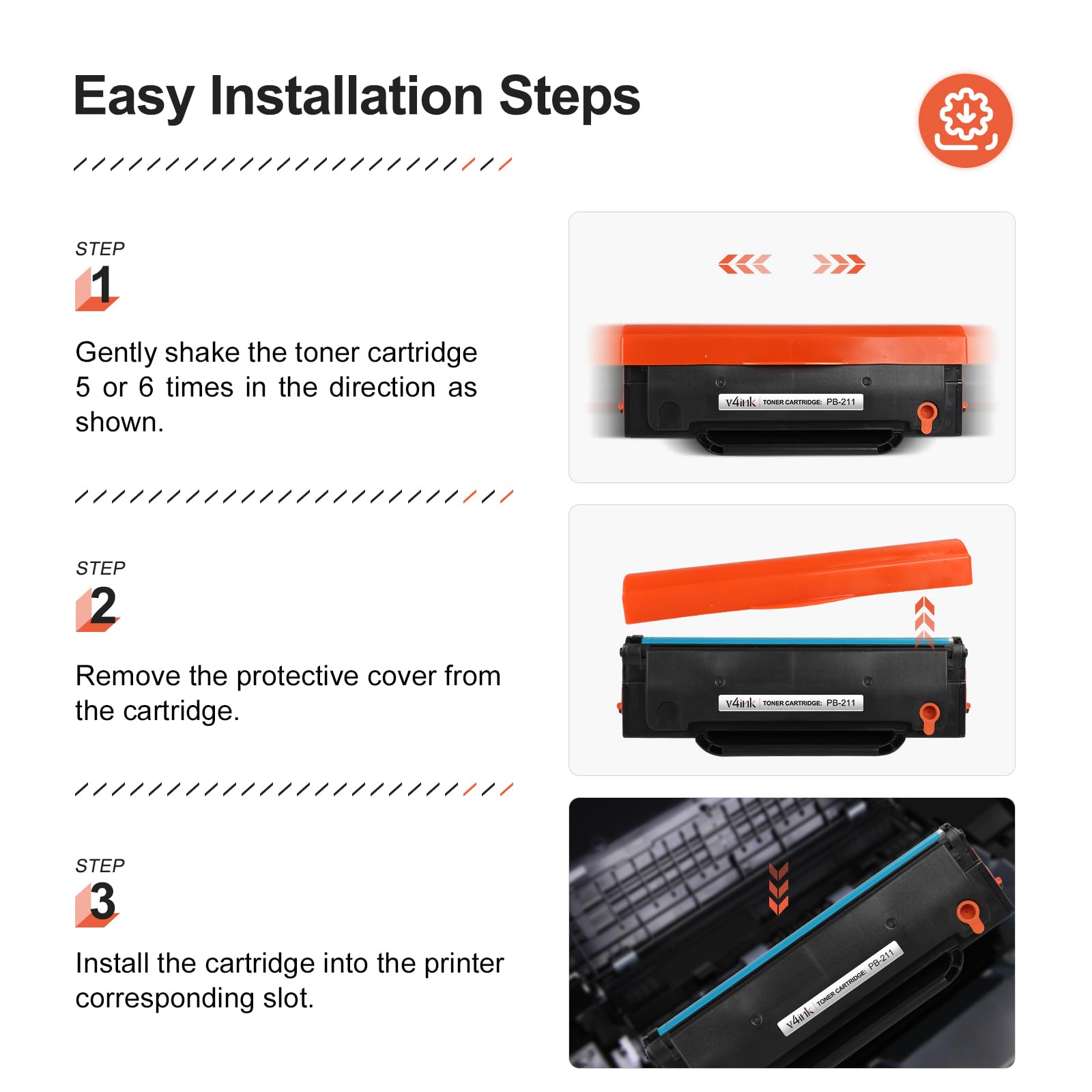 Easy Installation Steps

STEP
1

Gently shake the toner cartridge 5 or 6 times in the direction as shown.

v4ink TONER CARTRIDGE: PB-211

STEP
2

Remove the protective cover from the cartridge.

v4ink TONER CARTRIDGE: PB-211

STEP
3

Install the cartridge into the printer corresponding slot.

v4ink TONER CARTRIDGE: PB-211