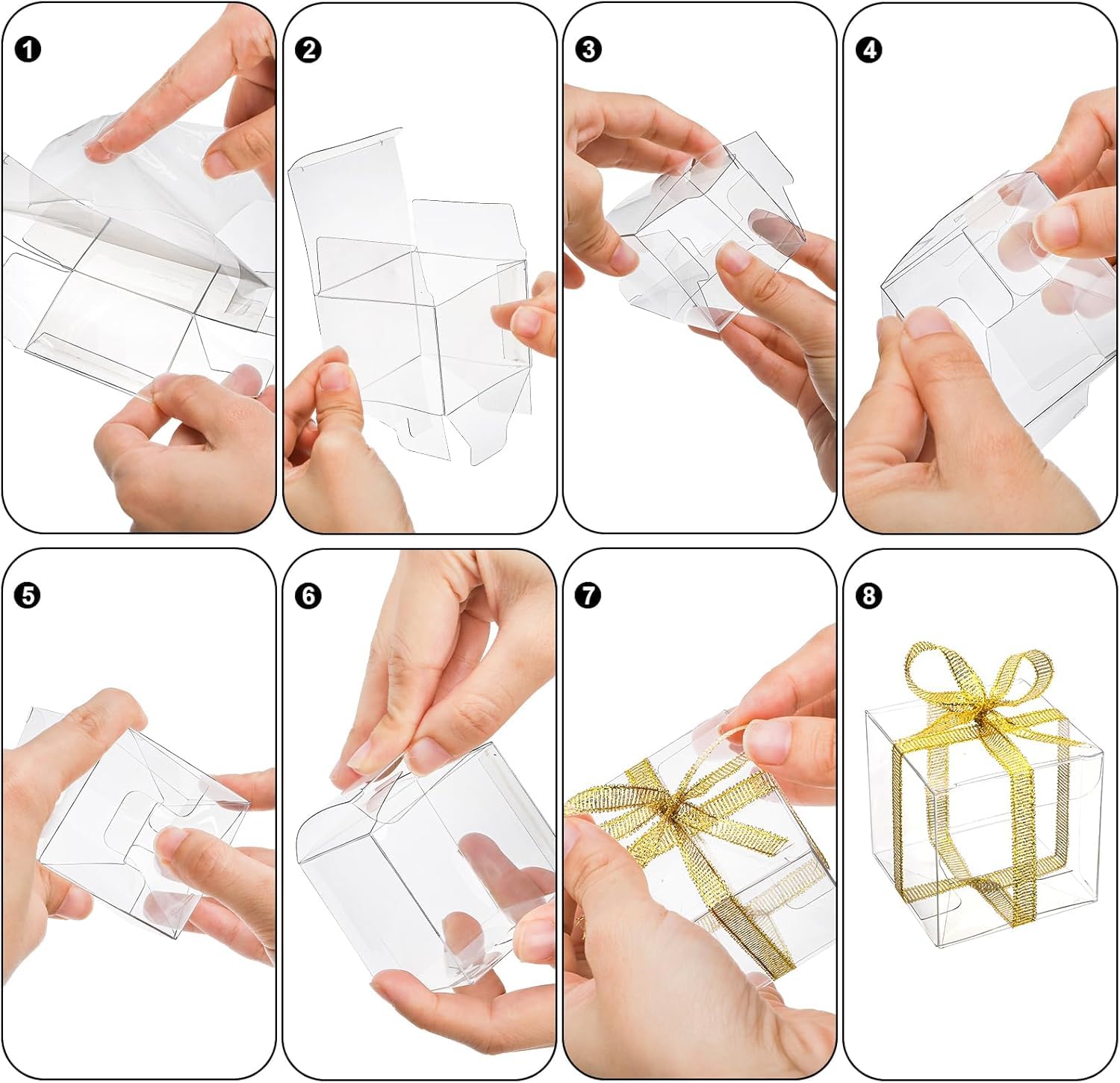 1

2

3

4

5

6

7

8