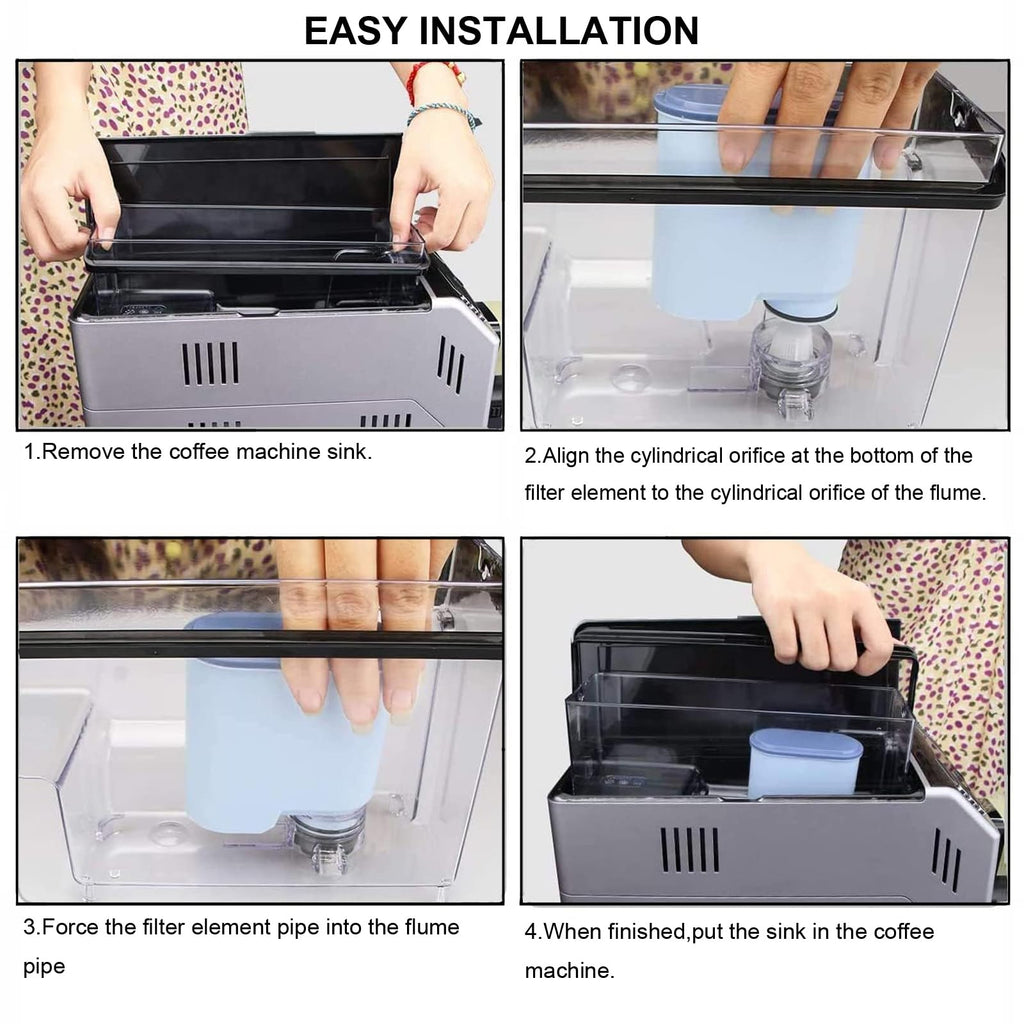 EASY INSTALLATION

1.Remove the coffee machine sink.

2.Align the cylindrical orifice at the bottom of the filter element to the cylindrical orifice of the flume.

3.Force the filter element pipe into the flume pipe

4.When finished,put the sink in the coffee machine.