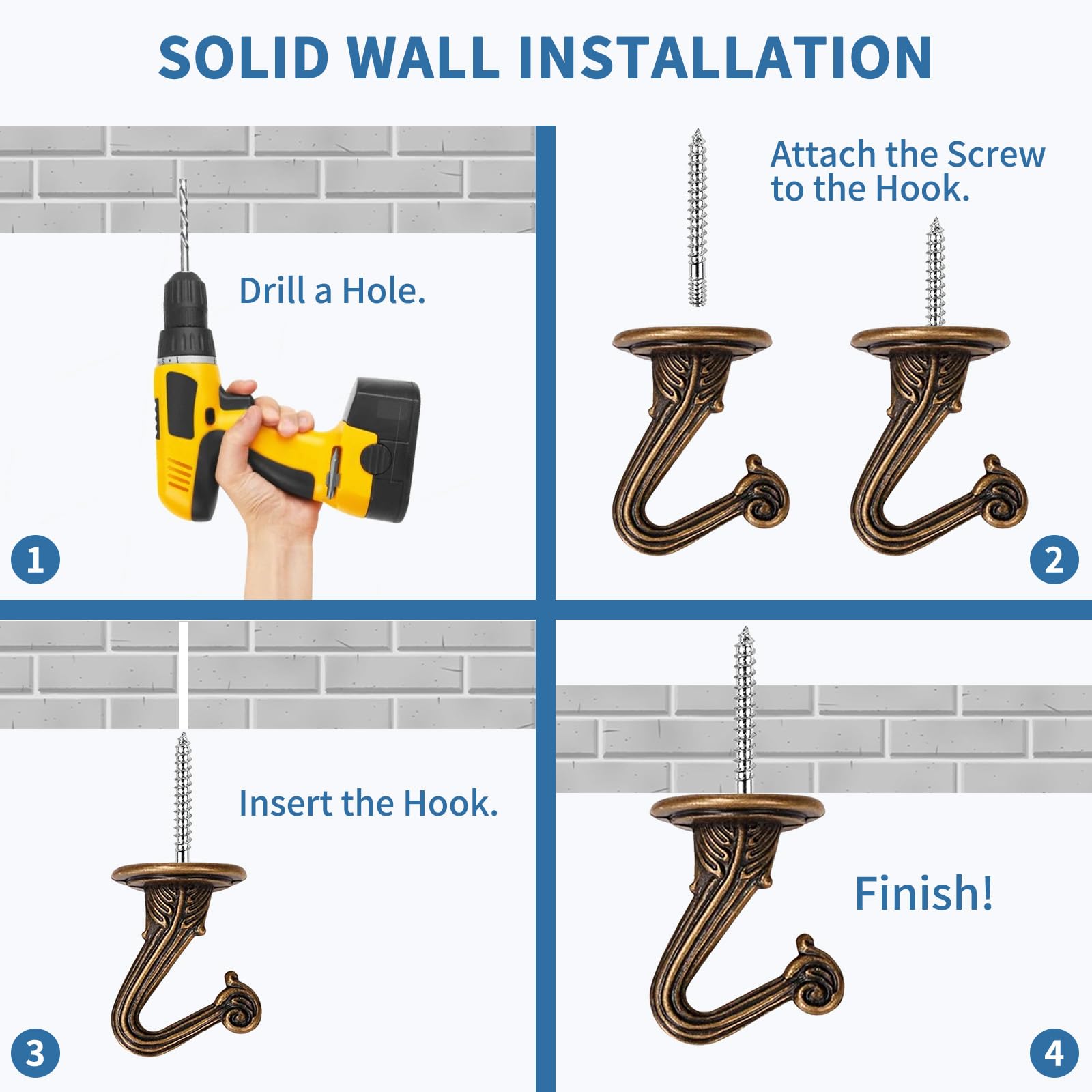 SOLID WALL INSTALLATION

Drill a Hole.

1

Attach the Screw to the Hook.

2

Insert the Hook.

3

Finish!

4