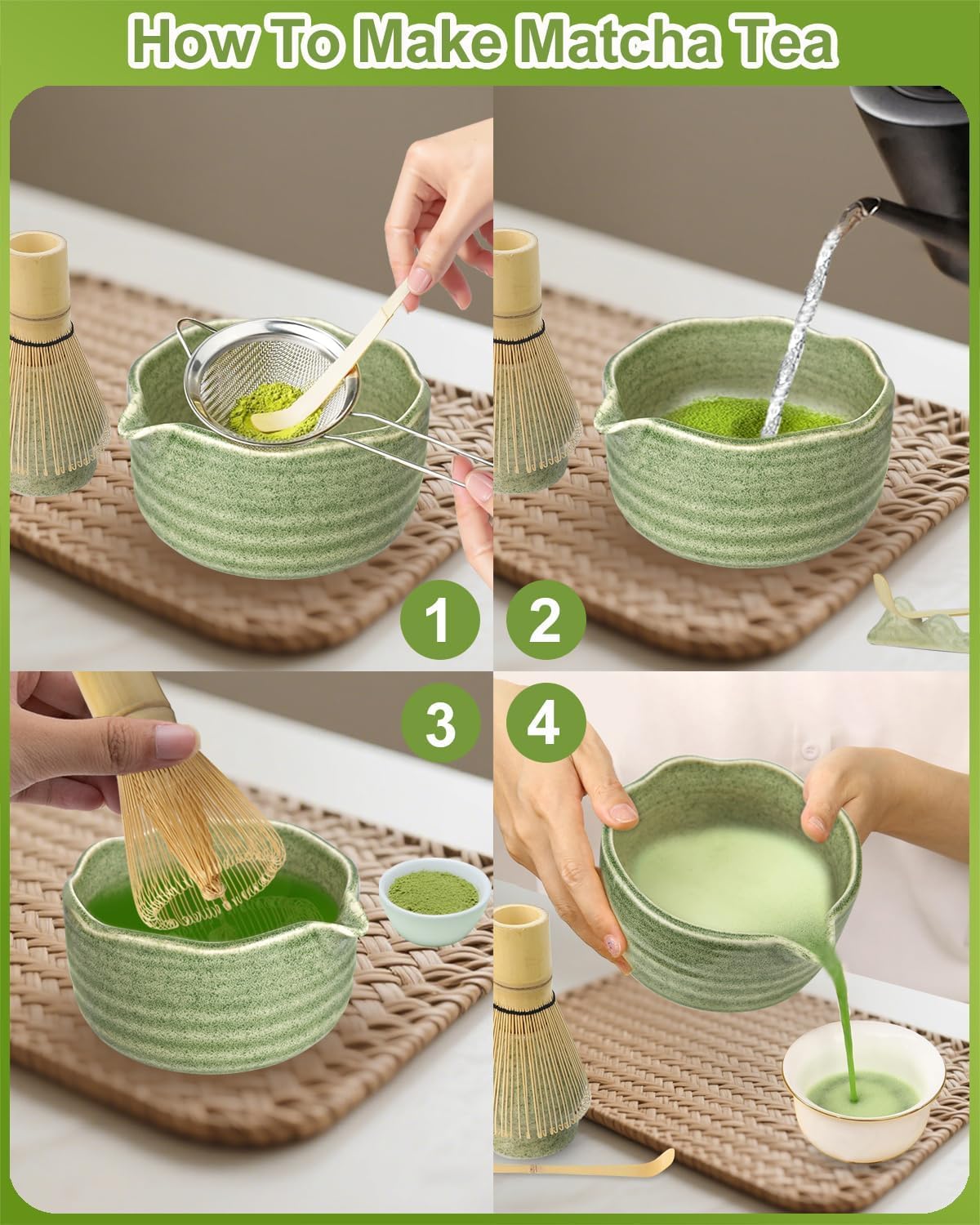 How To Make Matcha Tea

1

2

3

4