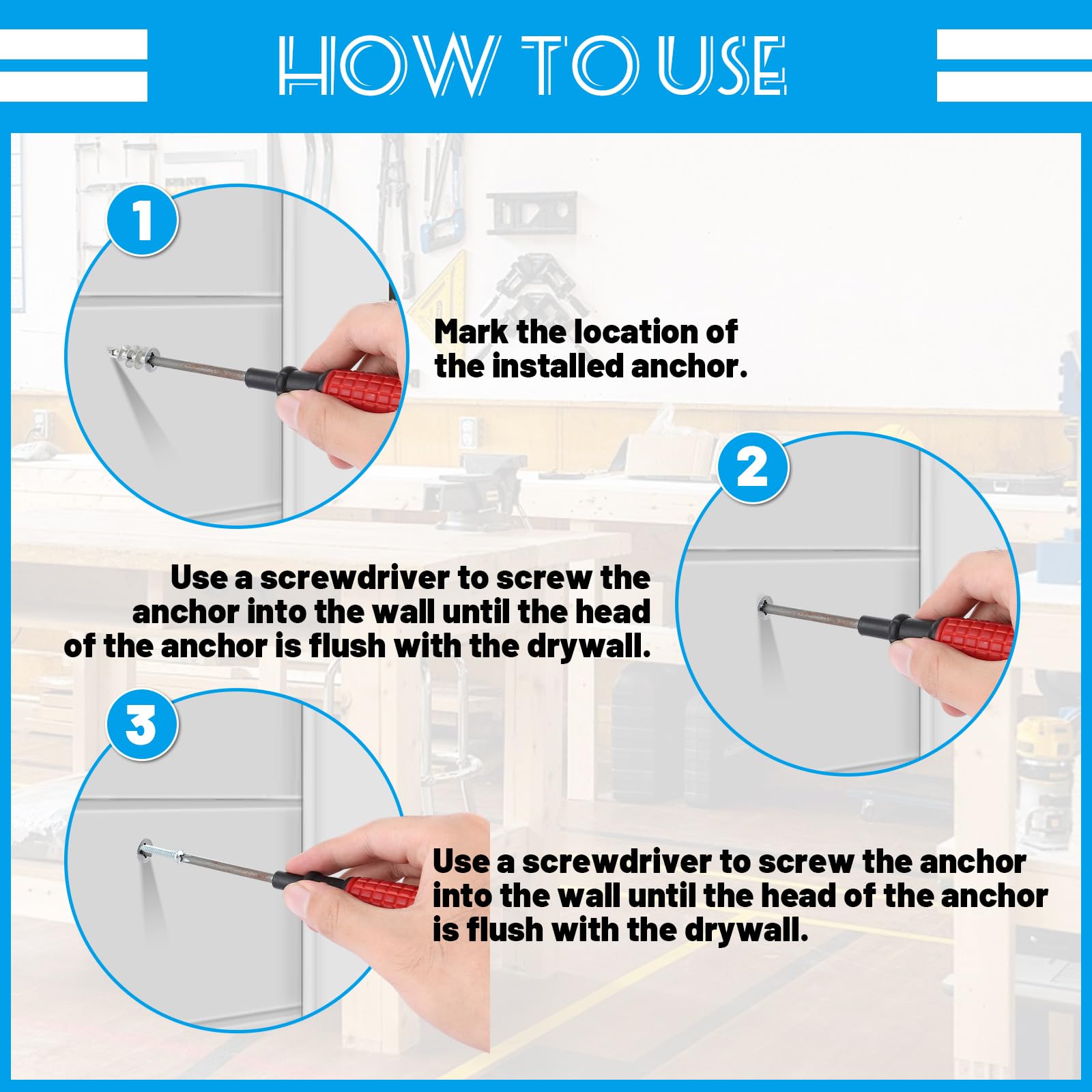 HOW TO USE

1

Mark the location of the installed anchor.

2

Use a screwdriver to screw the anchor into the wall until the head of the anchor is flush with the drywall.

3

Use a screwdriver to screw the anchor into the wall until the head of the anchor is flush with the drywall.