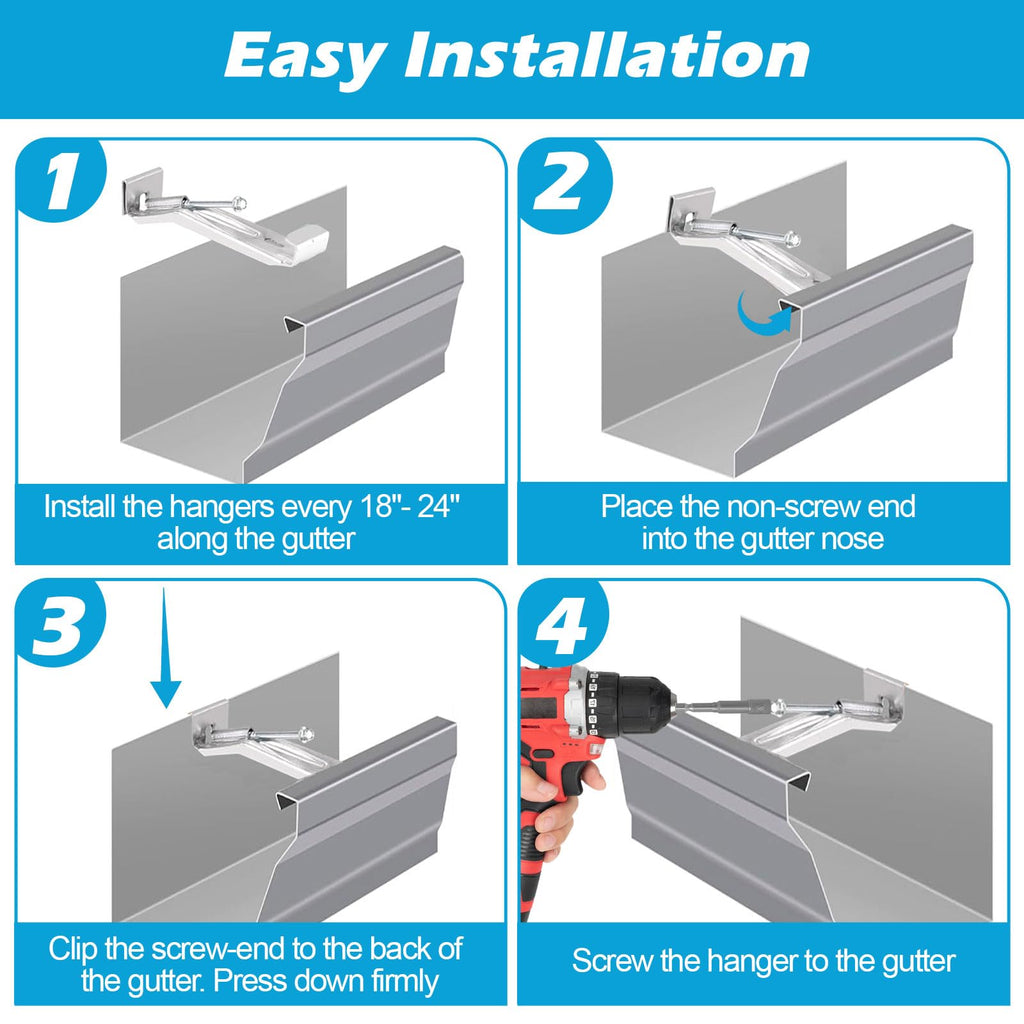 Easy Installation

1

Install the hangers every 18"- 24" along the gutter

2

Place the non-screw end into the gutter nose

3

Clip the screw-end to the back of the gutter. Press down firmly

4

Screw the hanger to the gutter