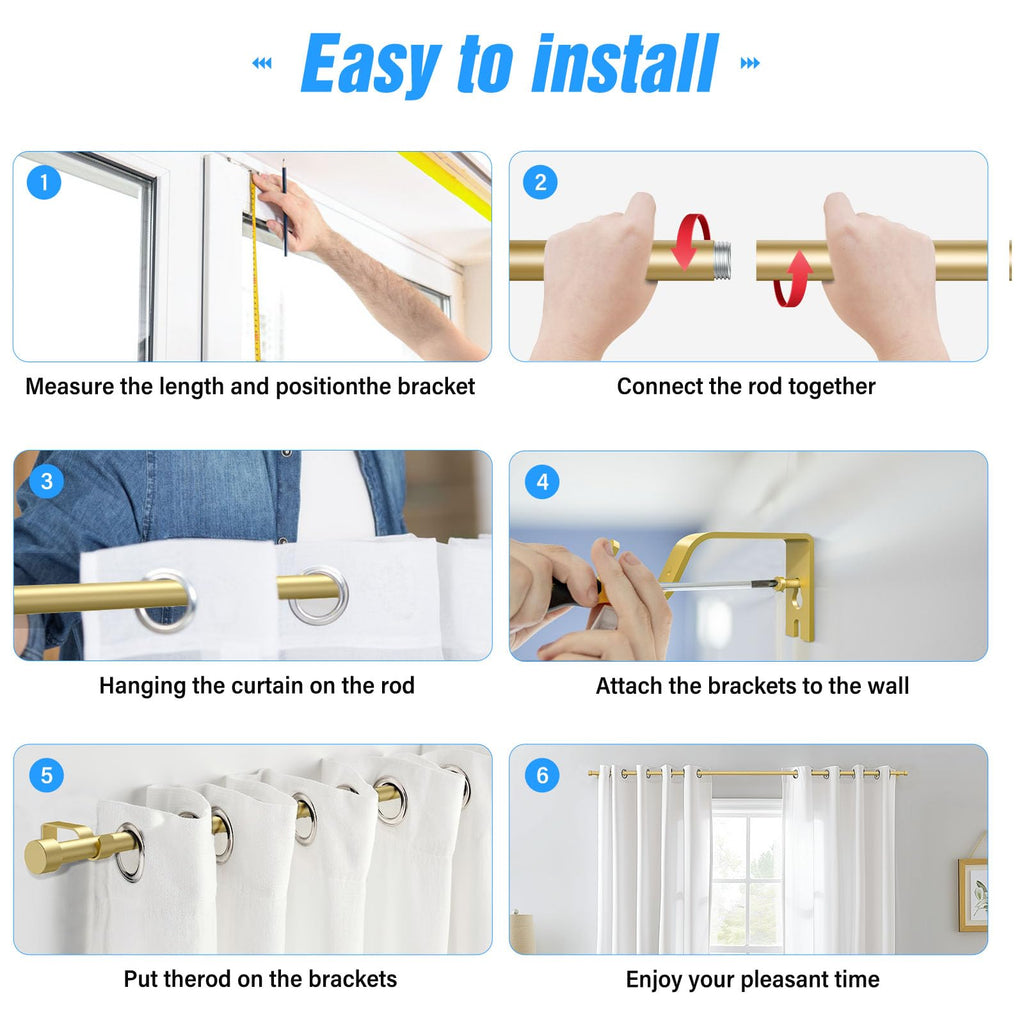 Easy to install

1

Measure the length and positionthe bracket

2

Connect the rod together

3

Hanging the curtain on the rod

4

Attach the brackets to the wall

5

Put therod on the brackets

6

Enjoy your pleasant time