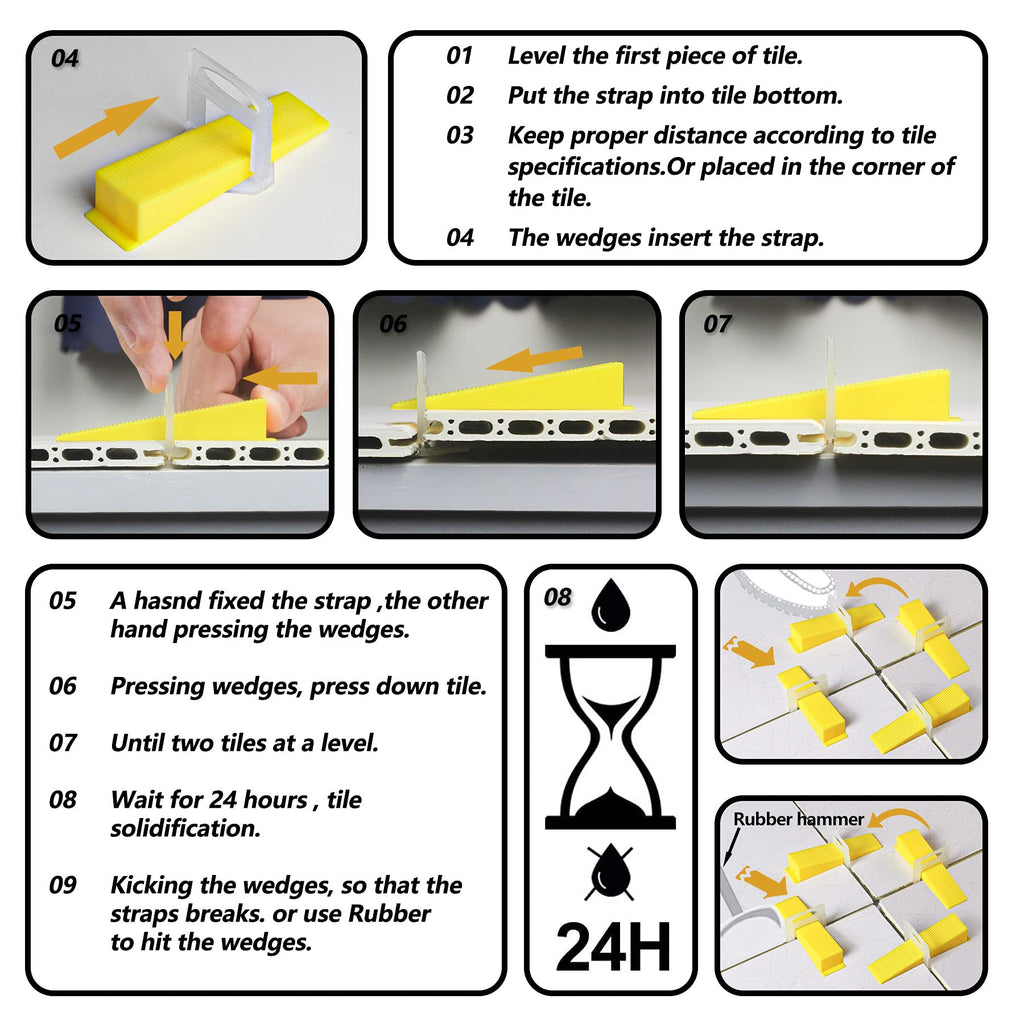 04

01 Level the first piece of tile.

02 Put the strap into tile bottom.

03 Keep proper distance according to tile specifications.Or placed in the corner of the tile.

04 The wedges insert the strap.

05

06

07

05 A hasnd fixed the strap ,the other hand pressing the wedges.

06 Pressing wedges, press down tile.

07 Until two tiles at a level.

08 Wait for 24 hours , tile solidification.

09 Kicking the wedges, so that the straps breaks. or use Rubber to hit the wedges.

08

24H

Rubber hammer