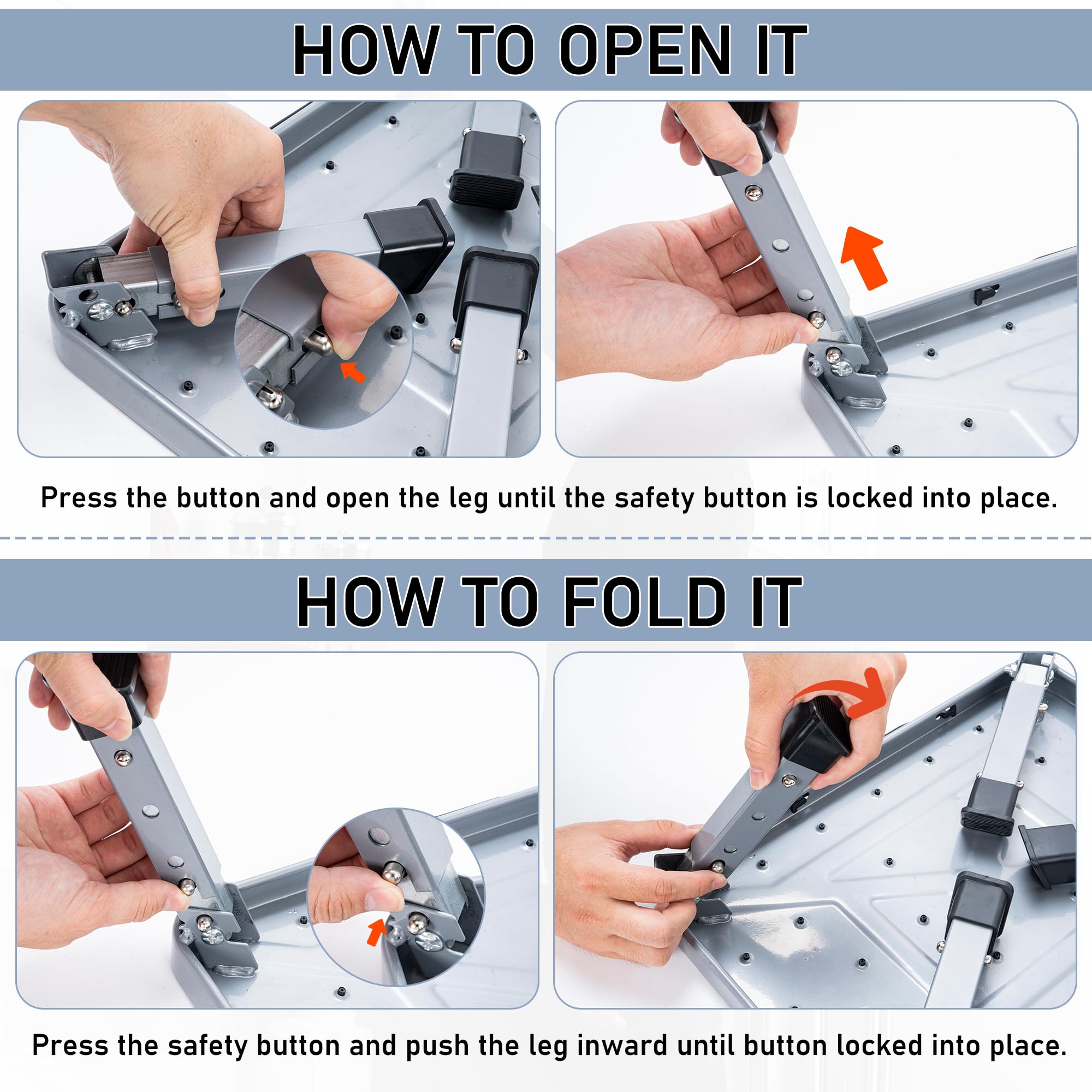 HOW TO OPEN IT

Press the button and open the leg until the safety button is locked into place.

HOW TO FOLD IT

Press the safety button and push the leg inward until button locked into place.