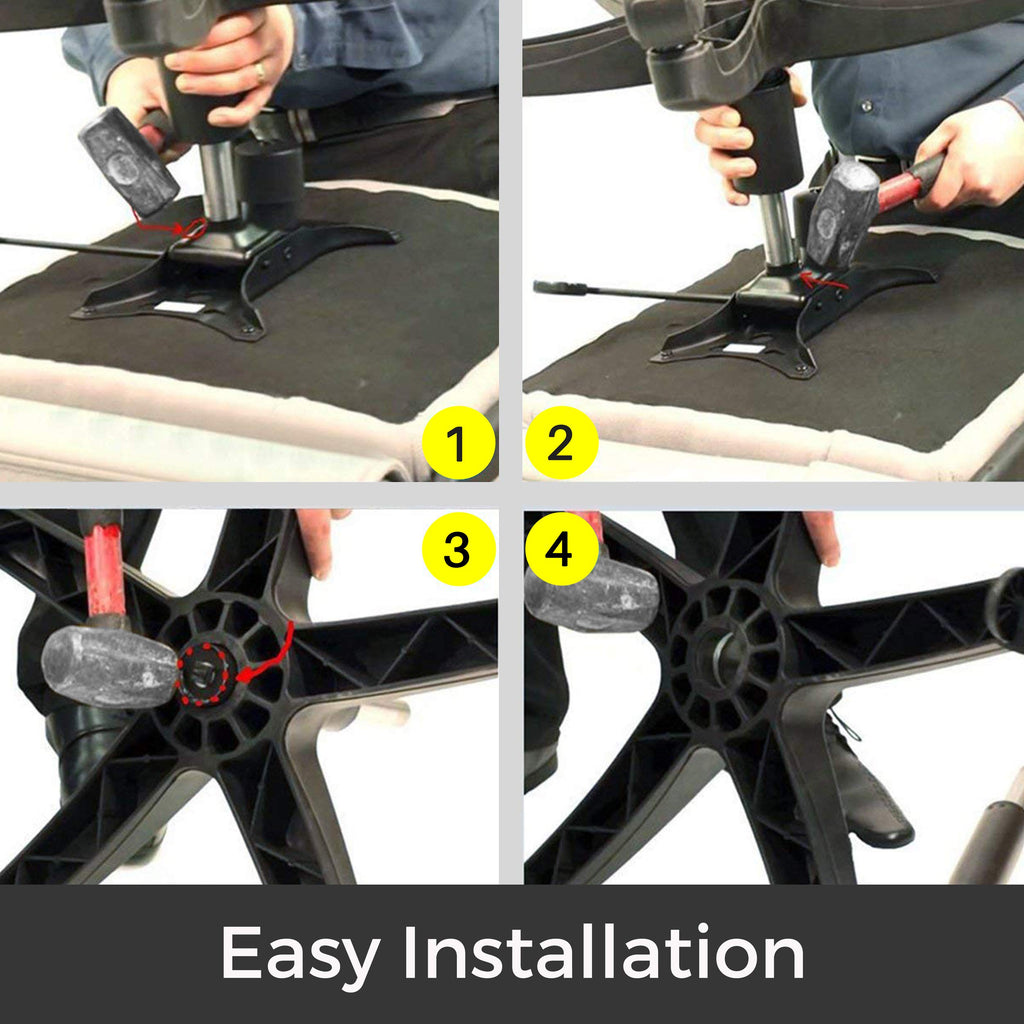 1

2

3

4

Easy Installation