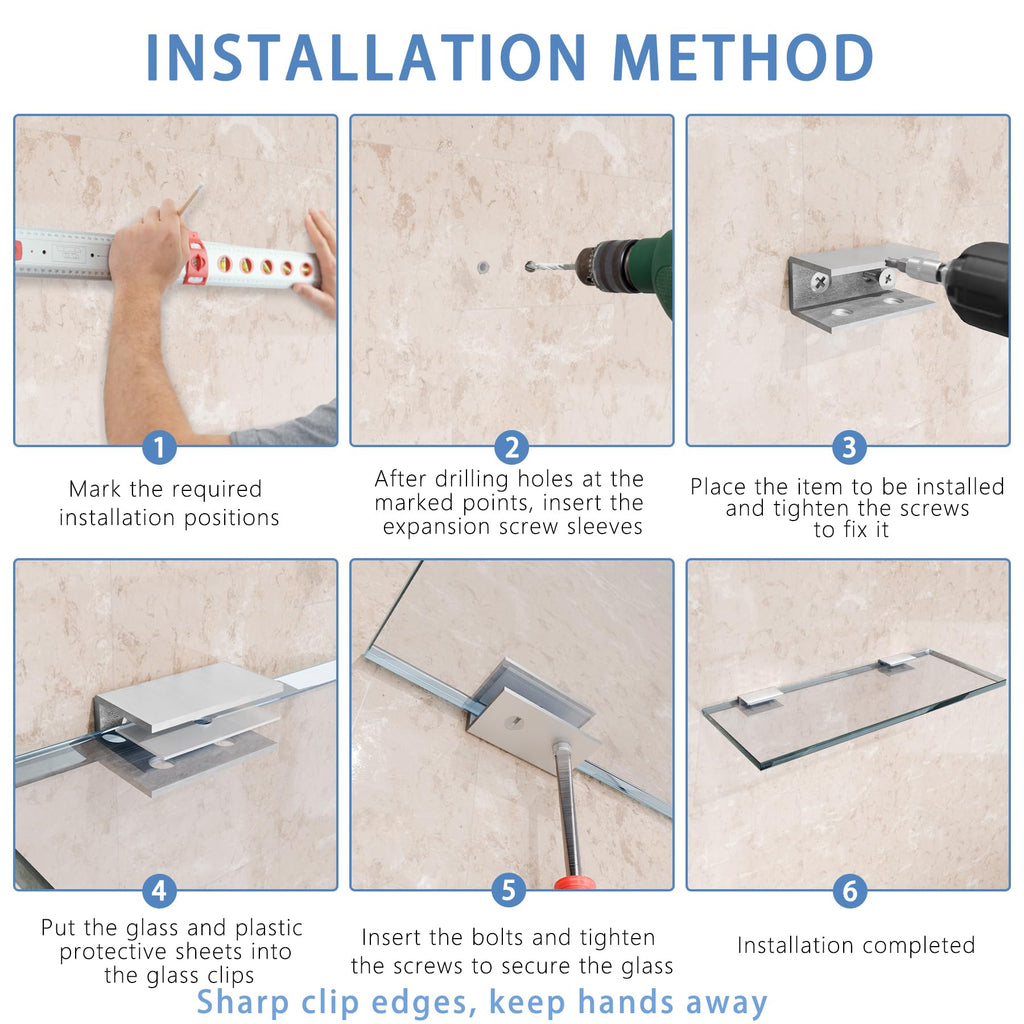 INSTALLATION METHOD

1
Mark the required installation positions

2
After drilling holes at the marked points, insert the expansion screw sleeves

3
Place the item to be installed and tighten the screws to fix it

4
Put the glass and plastic protective sheets into the glass clips

5
Insert the bolts and tighten the screws to secure the glass

6
Installation completed

Sharp clip edges, keep hands away