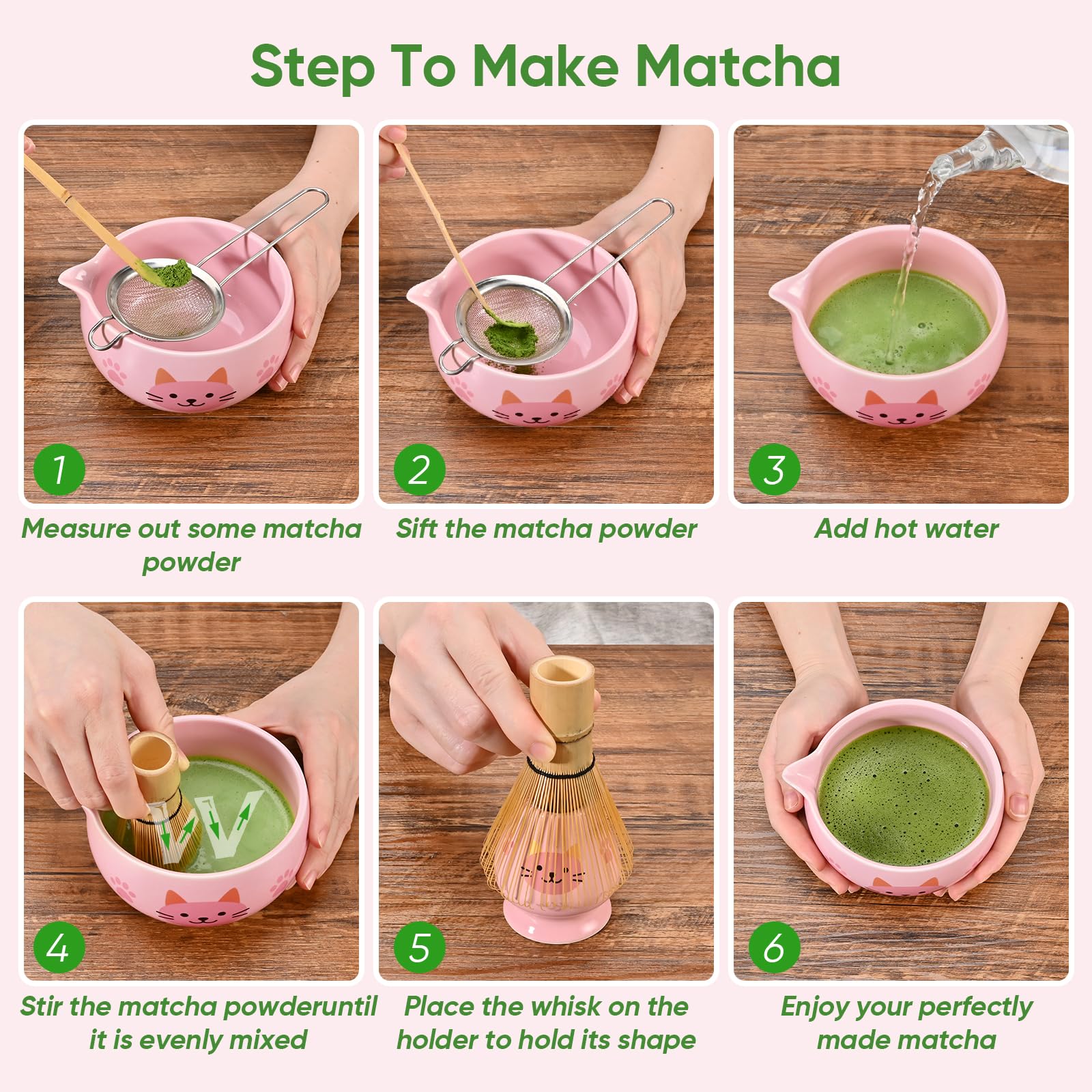 Step To Make Matcha

1

Measure out some matcha powder

2

Sift the matcha powder

3

Add hot water

4

Stir the matcha powderuntil it is evenly mixed

5

Place the whisk on the holder to hold its shape

6

Enjoy your perfectly made matcha