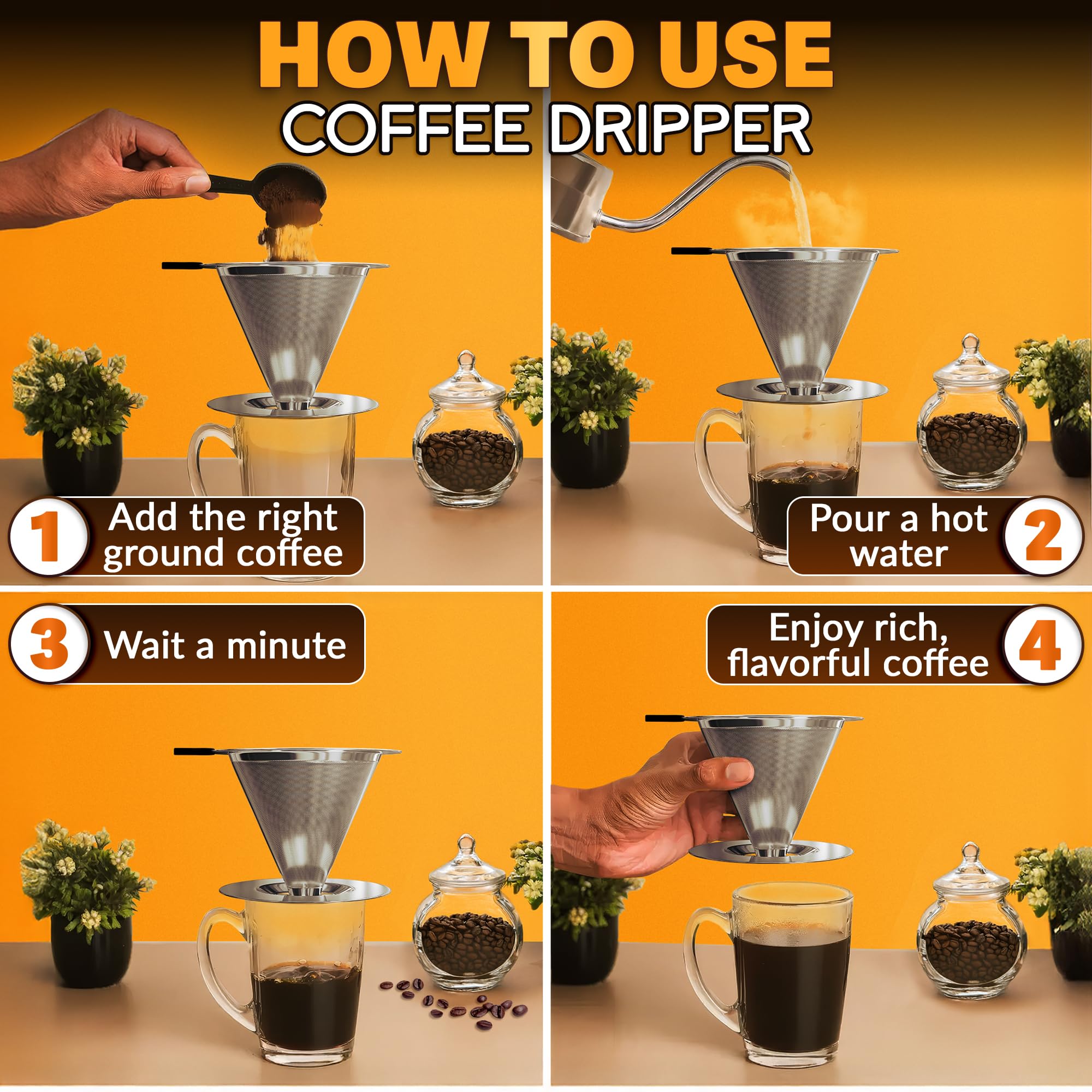 HOW TO USE
COFFEE DRIPPER

1 Add the right ground coffee

Pour a hot water 2

3 Wait a minute

Enjoy rich, flavorful coffee 4