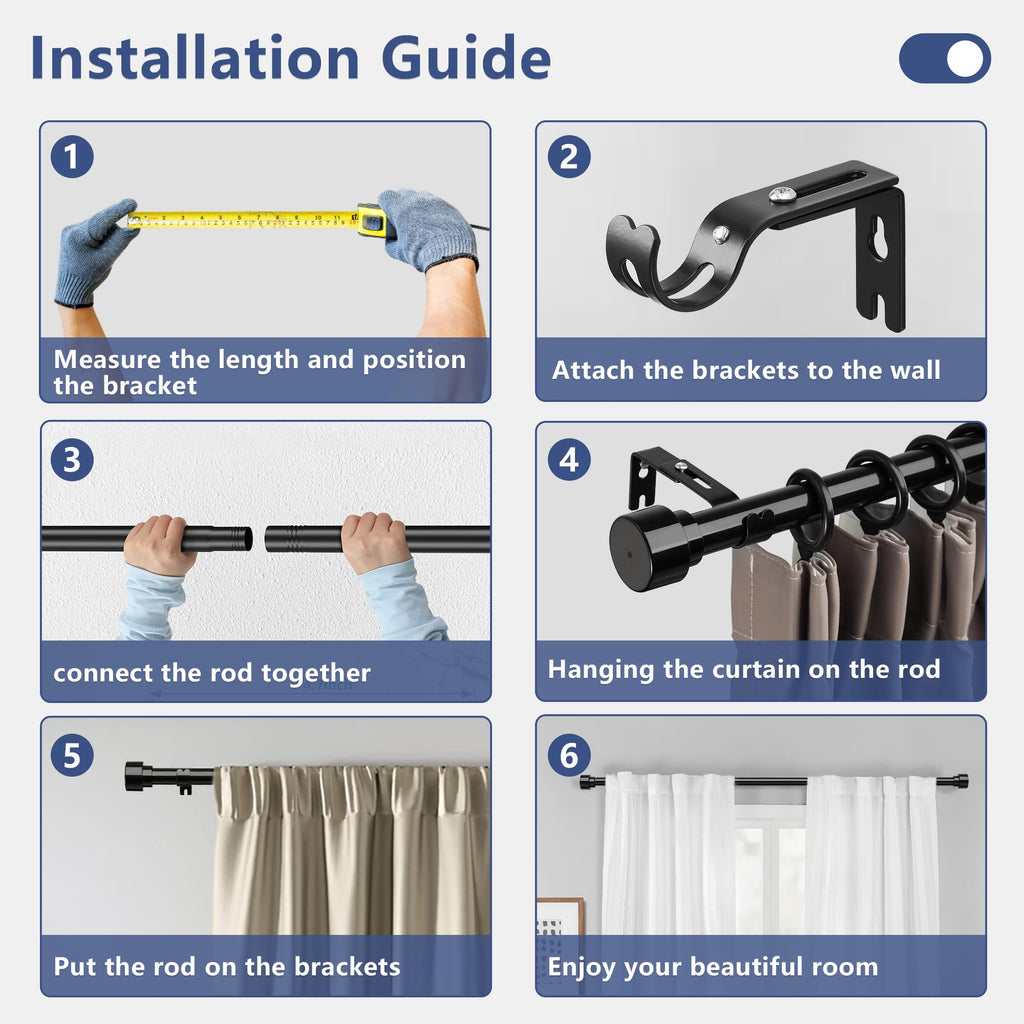 Installation Guide

1

Measure the length and position the bracket

2

Attach the brackets to the wall

3

connect the rod together

4

Hanging the curtain on the rod

5

Put the rod on the brackets

6

Enjoy your beautiful room