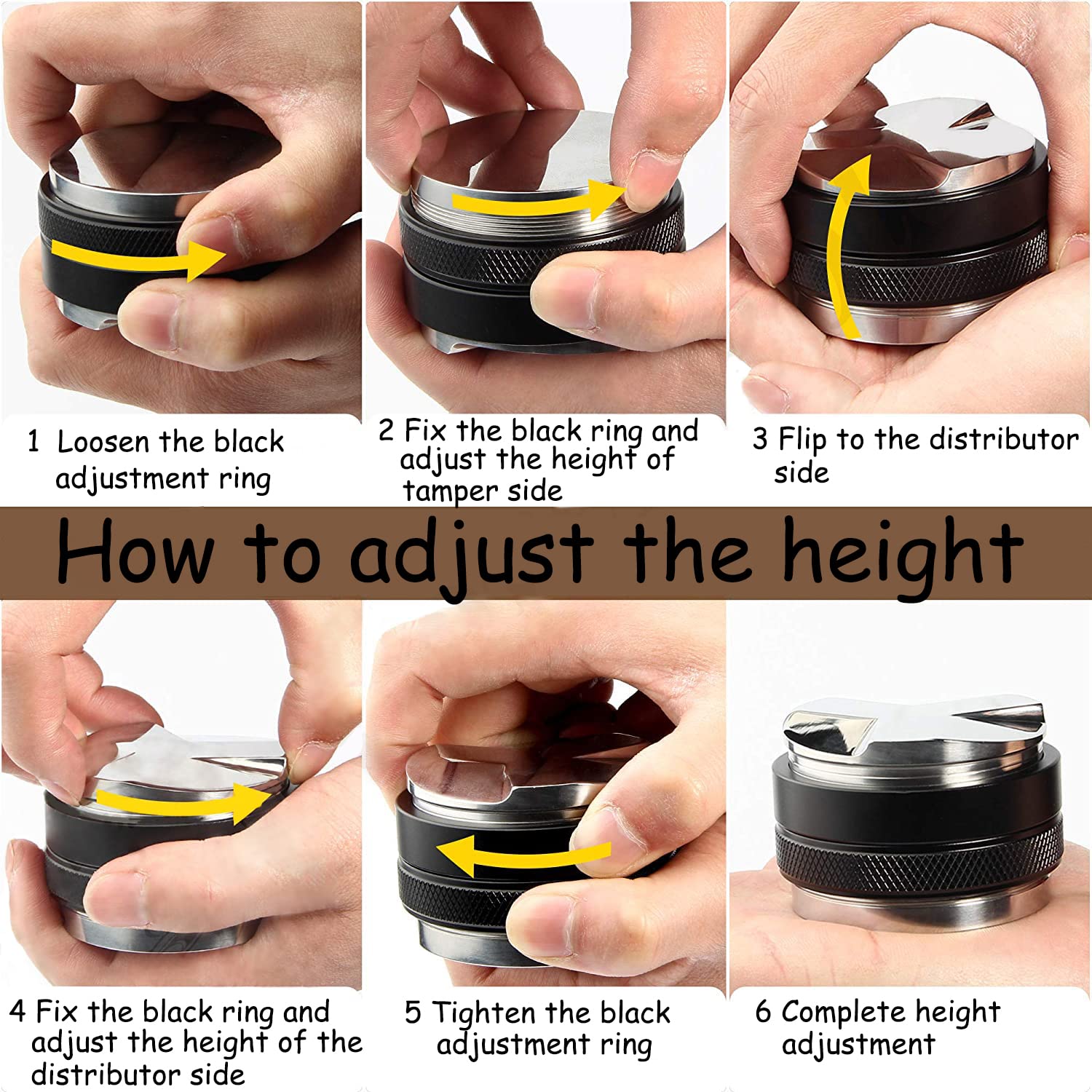 1 Loosen the black adjustment ring

2 Fix the black ring and adjust the height of tamper side

3 Flip to the distributor side

How to adjust the height

4 Fix the black ring and adjust the height of the distributor side

5 Tighten the black adjustment ring

6 Complete height adjustment