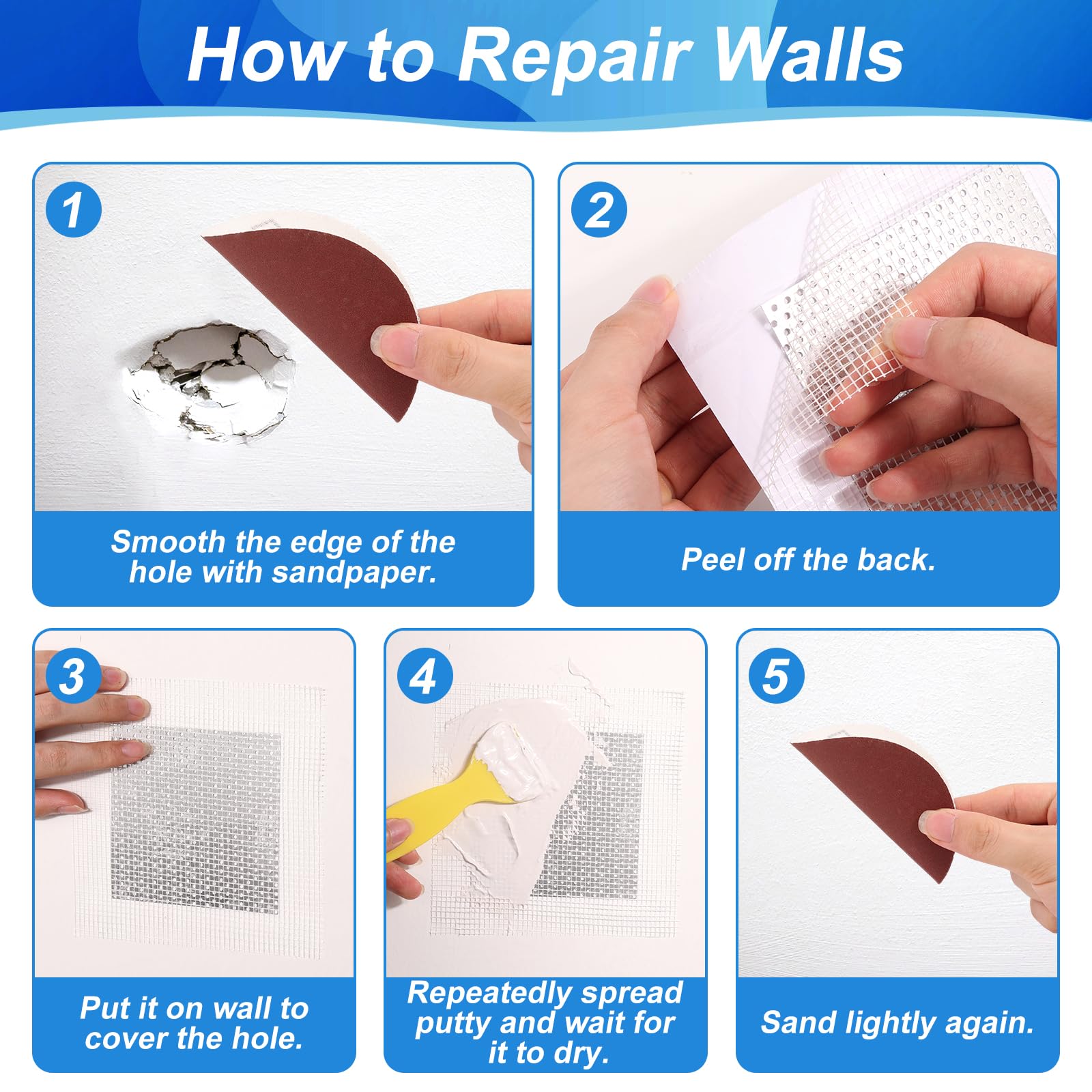 How to Repair Walls

1

Smooth the edge of the hole with sandpaper.

2

Peel off the back.

3

Put it on wall to cover the hole.

4

Repeatedly spread putty and wait for it to dry.

5

Sand lightly again.