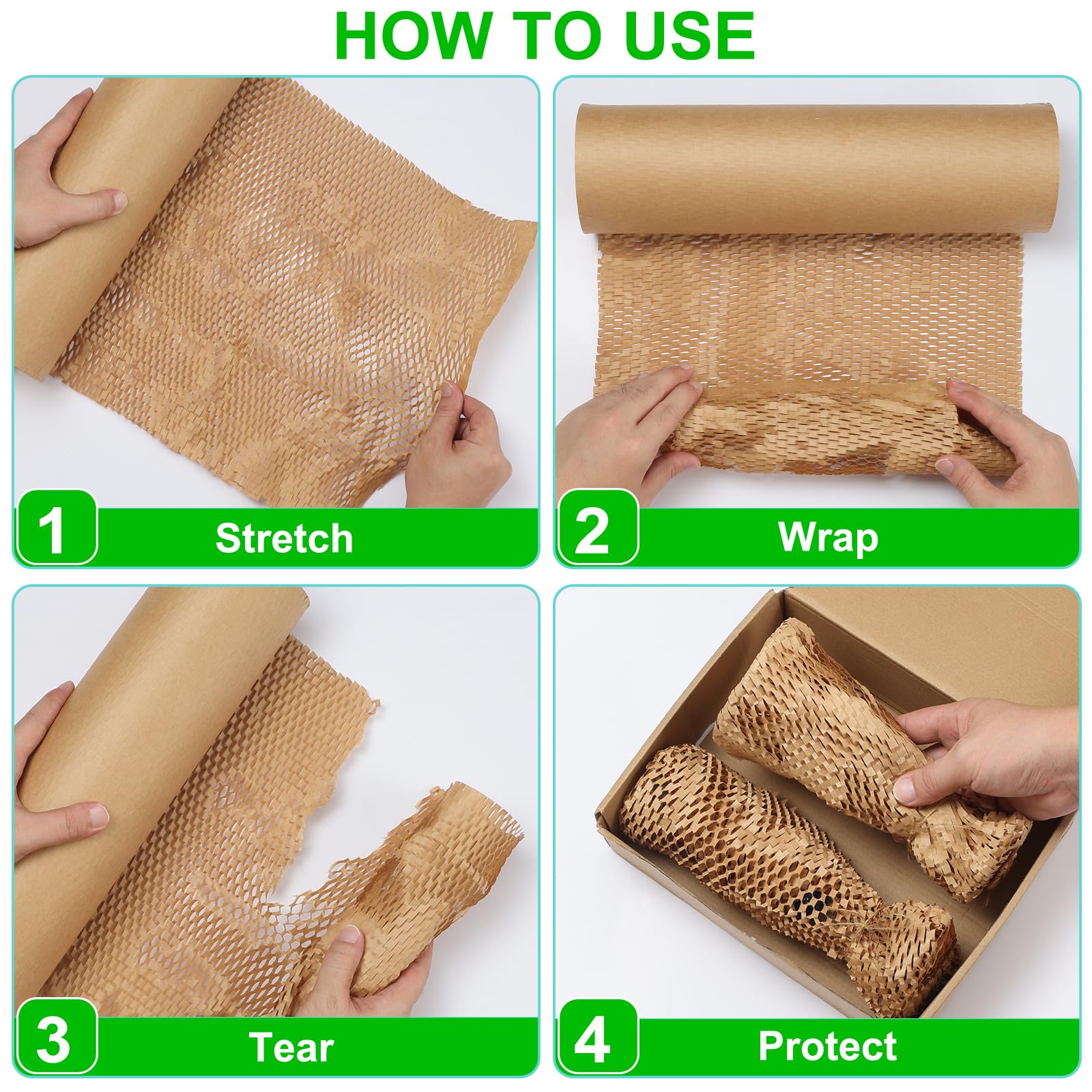 HOW TO USE

1 Stretch

2 Wrap

3 Tear

4 Protect