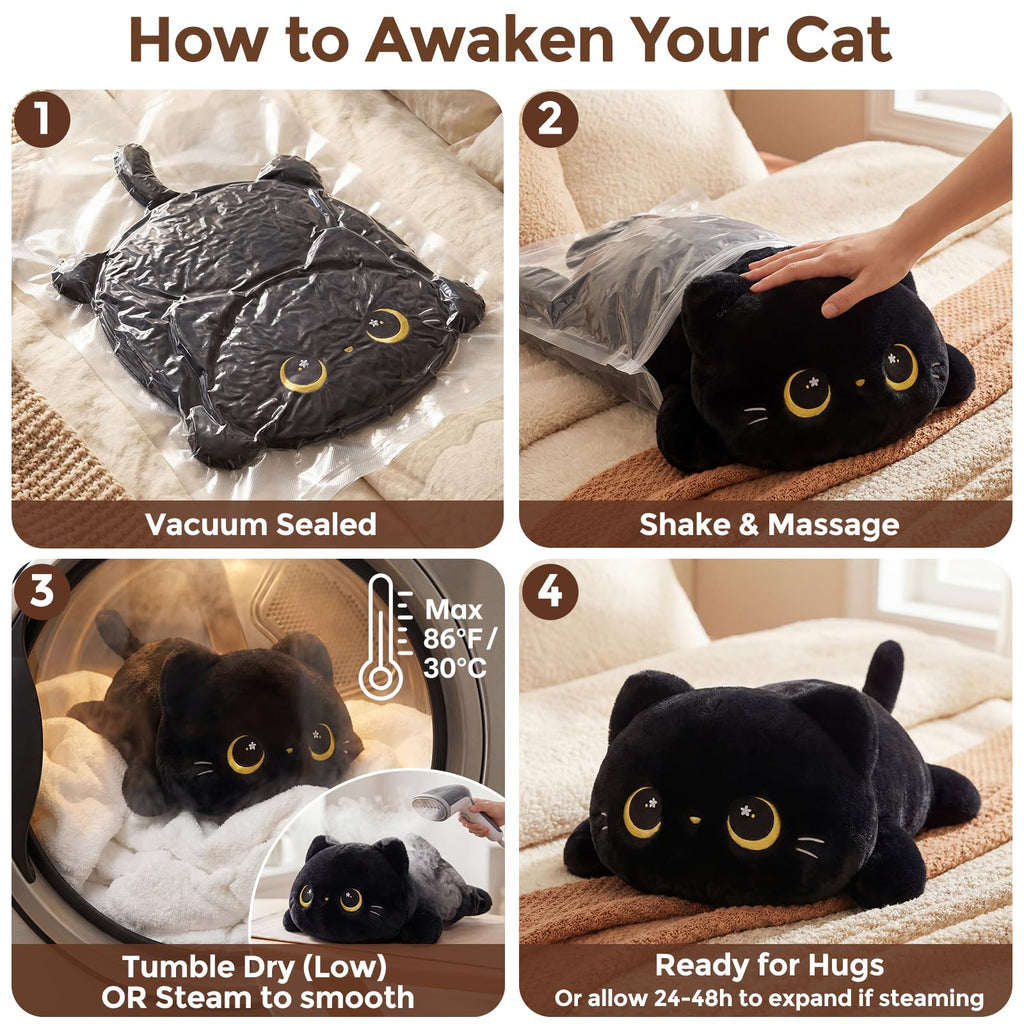 How to Awaken Your Cat

1

Vacuum Sealed

2

Shake & Massage

3

Max 86°F/ 30°C

Tumble Dry (Low) OR Steam to smooth

4

Ready for Hugs

Or allow 24-48h to expand if steaming