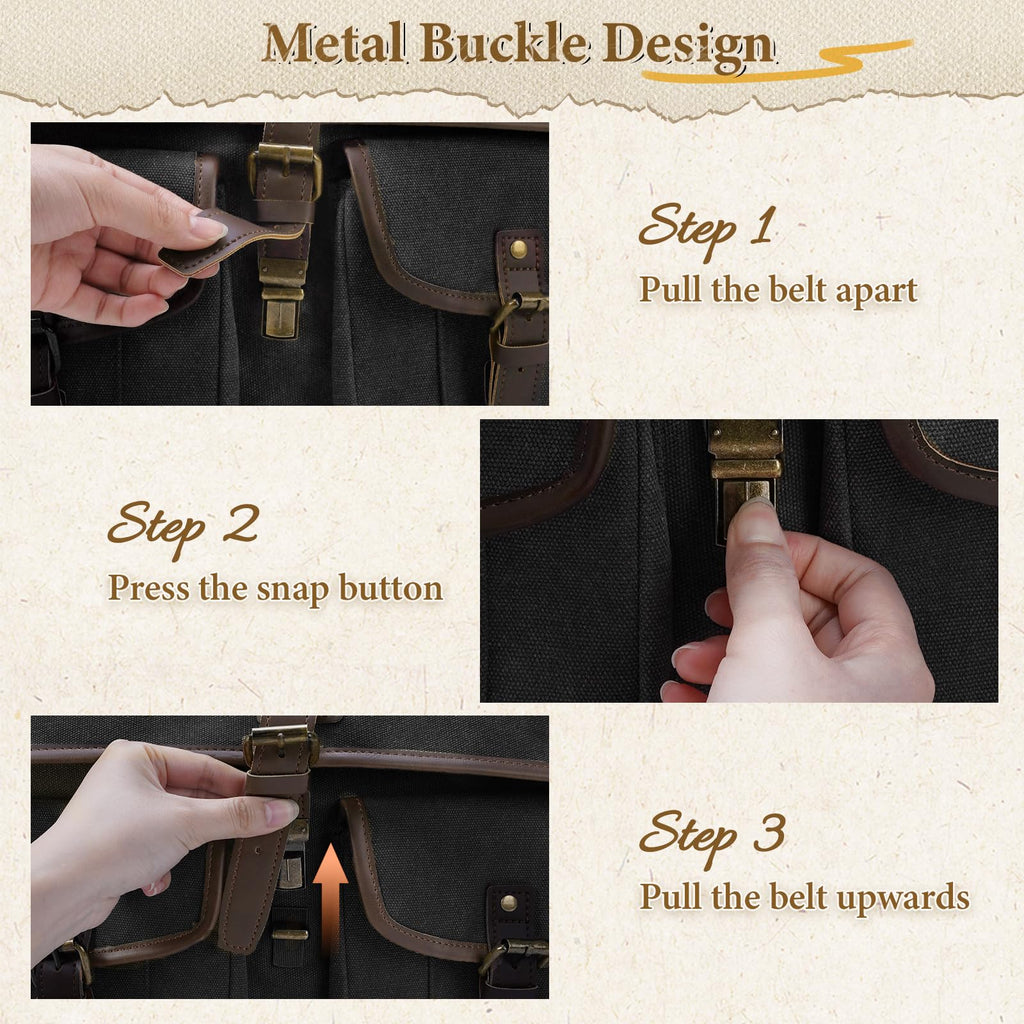 Metal Buckle Design

Step 1
Pull the belt apart

Step 2
Press the snap button

Step 3
Pull the belt upwards