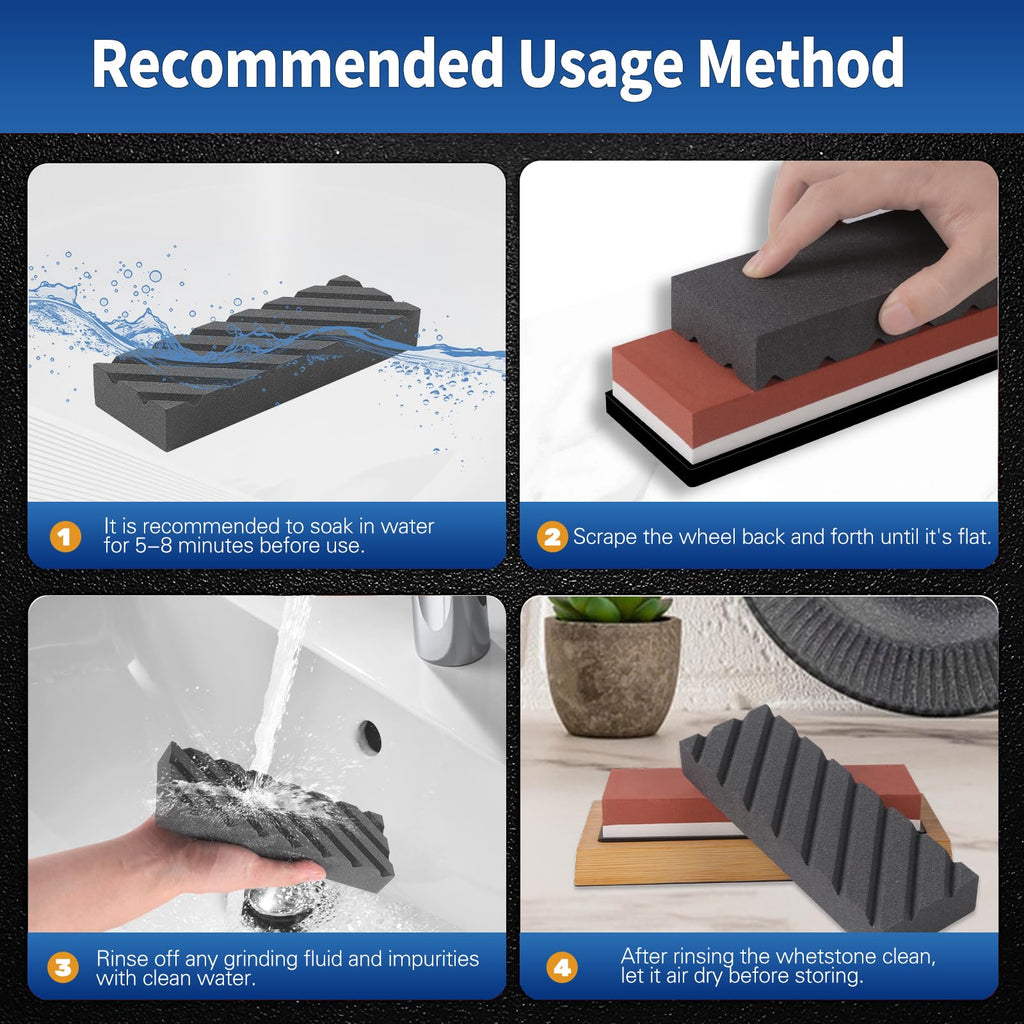 Recommended Usage Method

1 It is recommended to soak in water for 5–8 minutes before use.

2 Scrape the wheel back and forth until it's flat.

3 Rinse off any grinding fluid and impurities with clean water.

4 After rinsing the whetstone clean, let it air dry before storing.