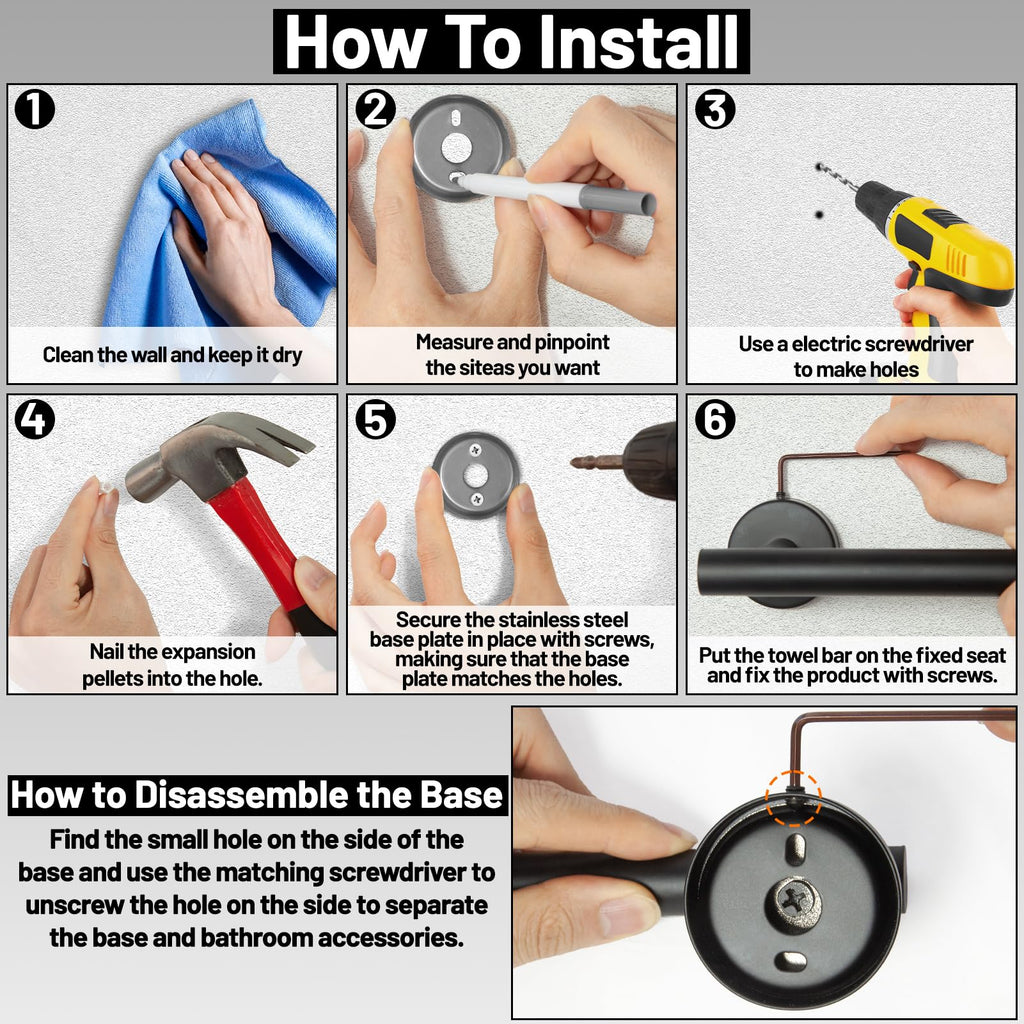 How To Install

1
Clean the wall and keep it dry

2
Measure and pinpoint the siteas you want

3
Use a electric screwdriver to make holes

4
Nail the expansion pellets into the hole.

5
Secure the stainless steel base plate in place with screws, making sure that the base plate matches the holes.

6
Put the towel bar on the fixed seat and fix the product with screws.

How to Disassemble the Base
Find the small hole on the side of the base and use the matching screwdriver to unscrew the hole on the side to separate the base and bathroom accessories.