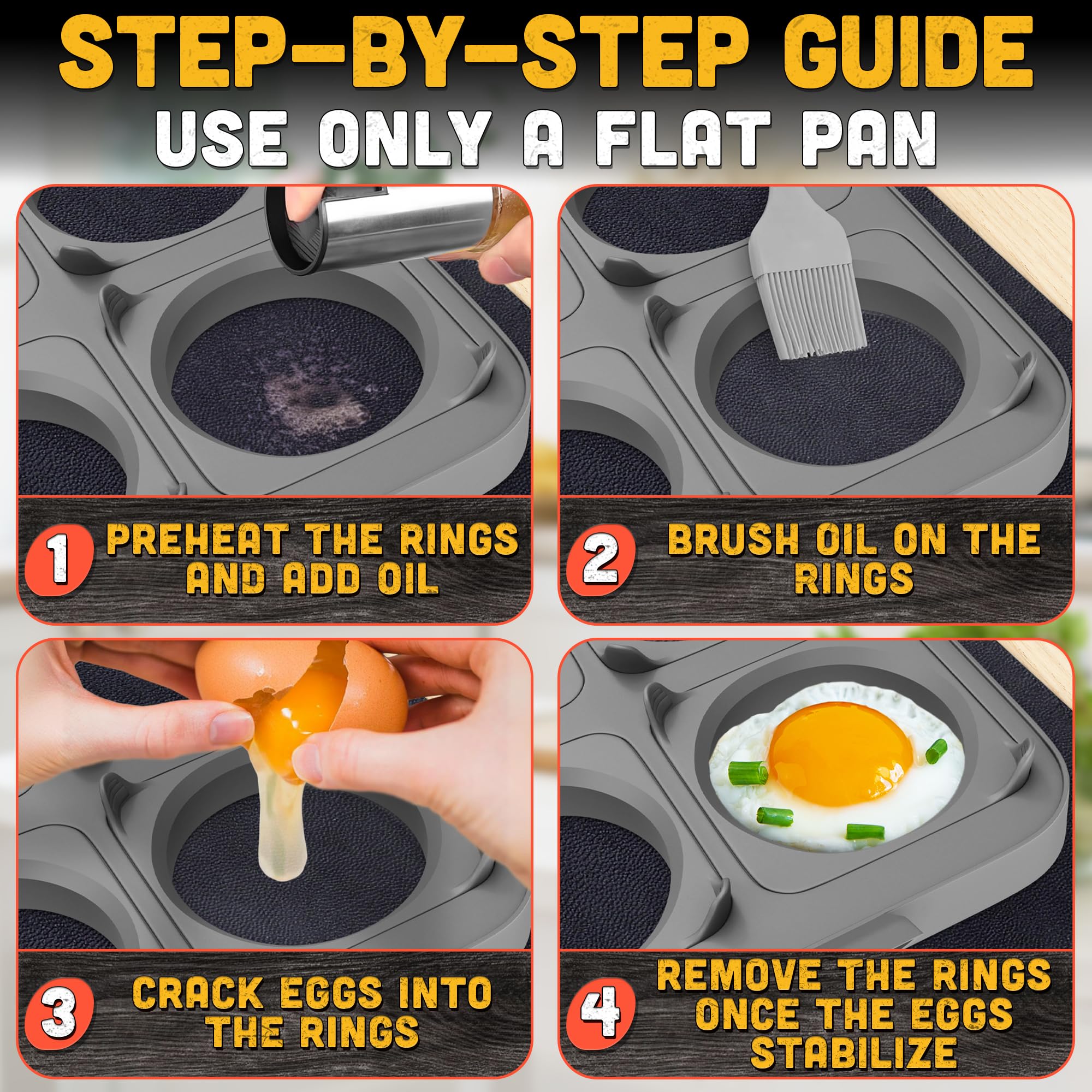 STEP-BY-STEP GUIDE
USE ONLY A FLAT PAN

1 PREHEAT THE RINGS AND ADD OIL

2 BRUSH OIL ON THE RINGS

3 CRACK EGGS INTO THE RINGS

4 REMOVE THE RINGS ONCE THE EGGS STABILIZE