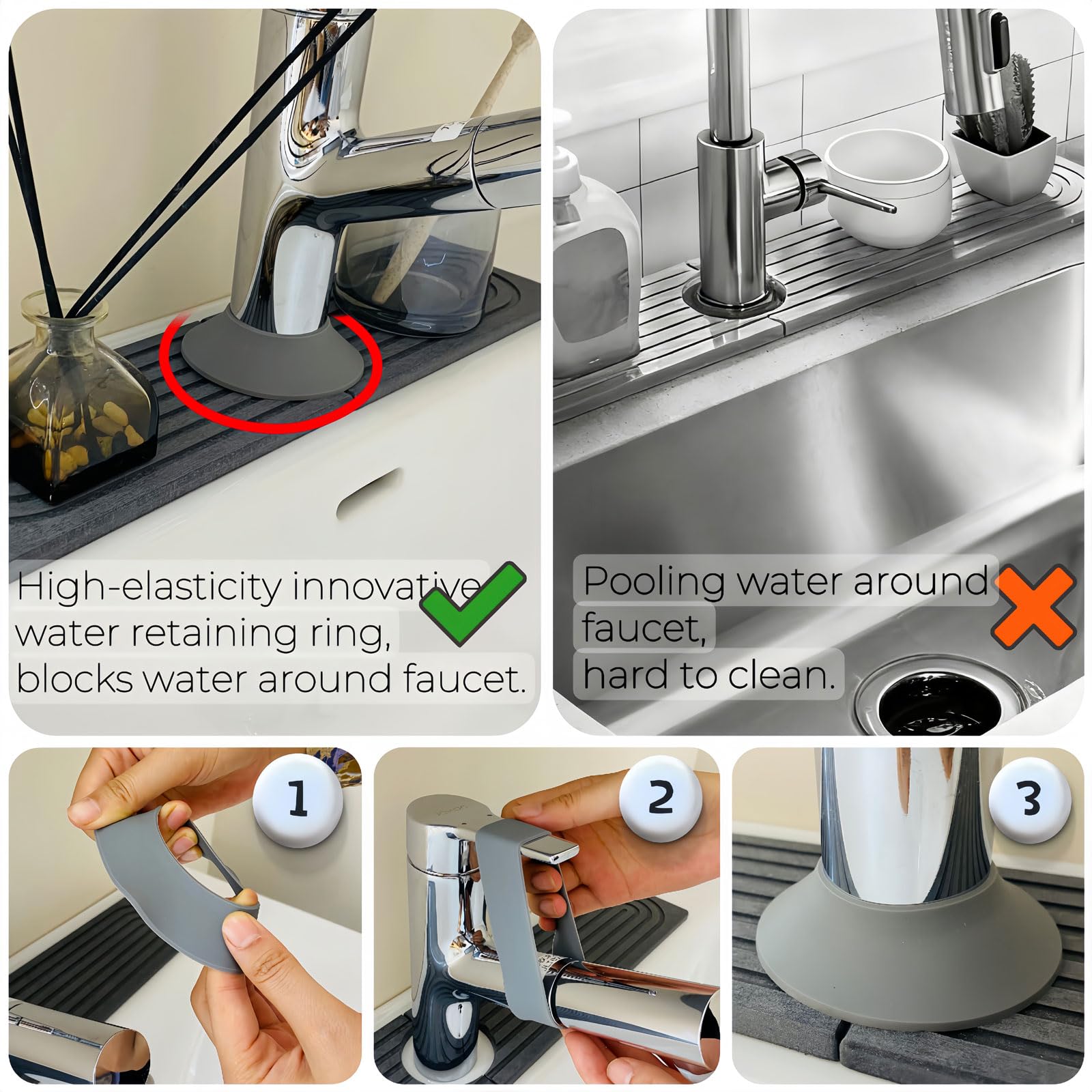 High-elasticity innovative water retaining ring, blocks water around faucet.

Pooling water around faucet, hard to clean.

1

2

3