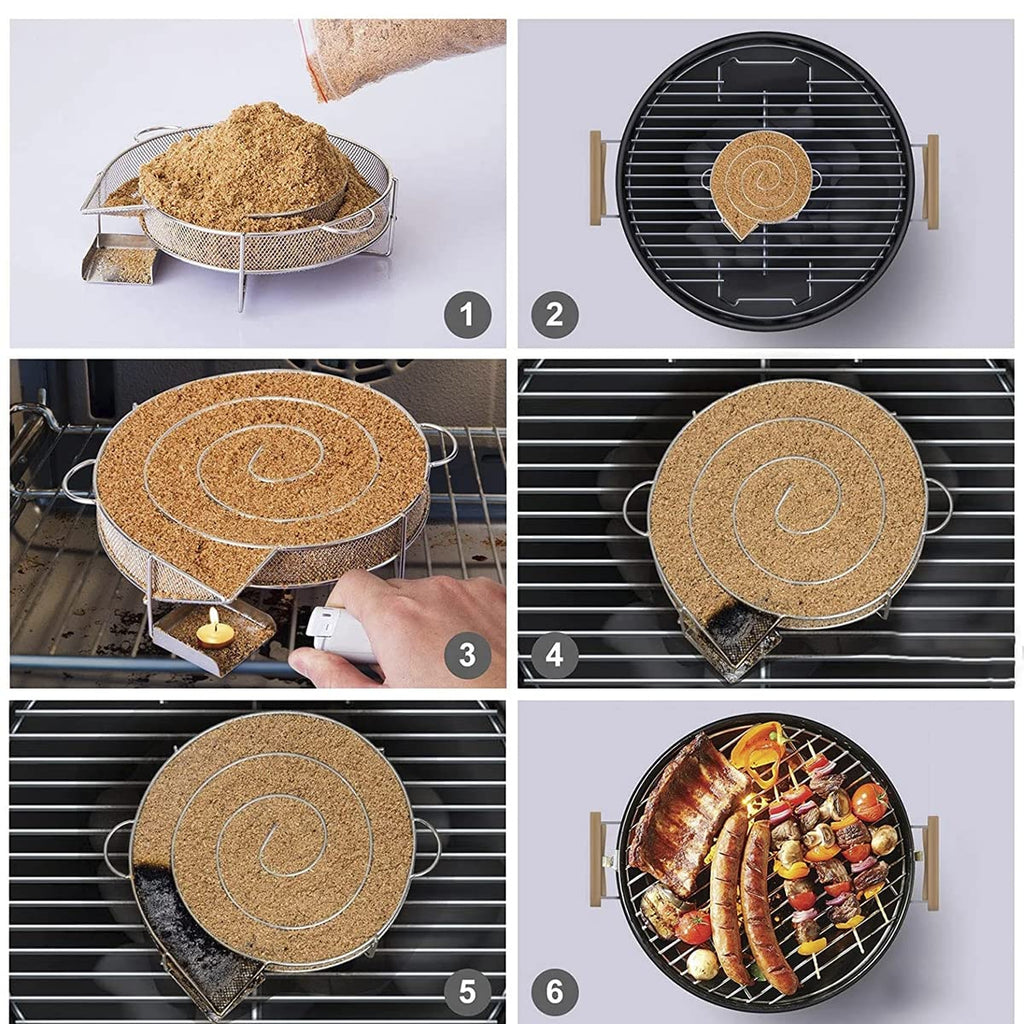 1
2
3
4
5
6